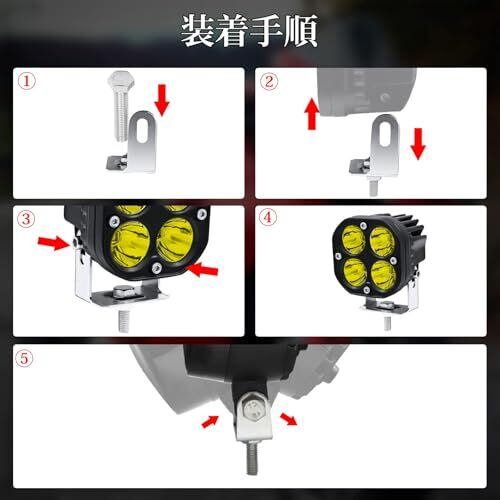 装着手順

①

②

③

④

⑤