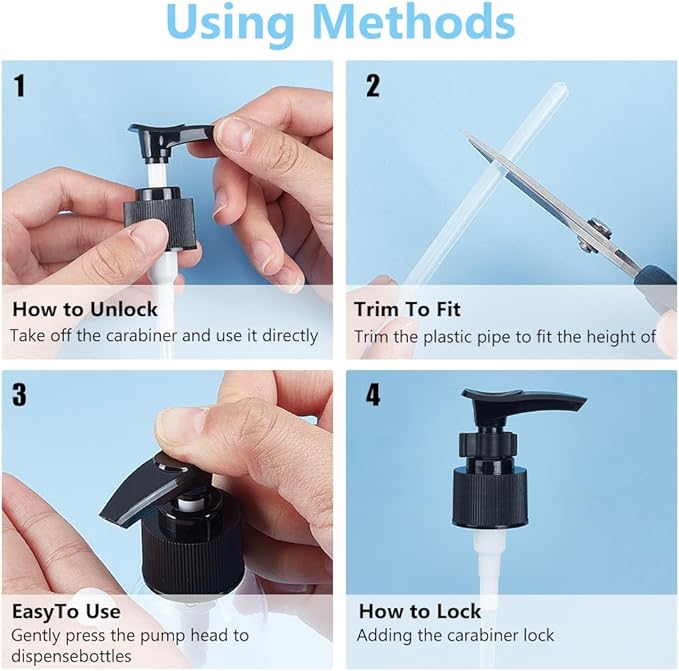 Using Methods

1

How to Unlock
Take off the carabiner and use it directly

2

Trim To Fit
Trim the plastic pipe to fit the height of

3

EasyTo Use
Gently press the pump head to dispensebottles

4

How to Lock
Adding the carabiner lock