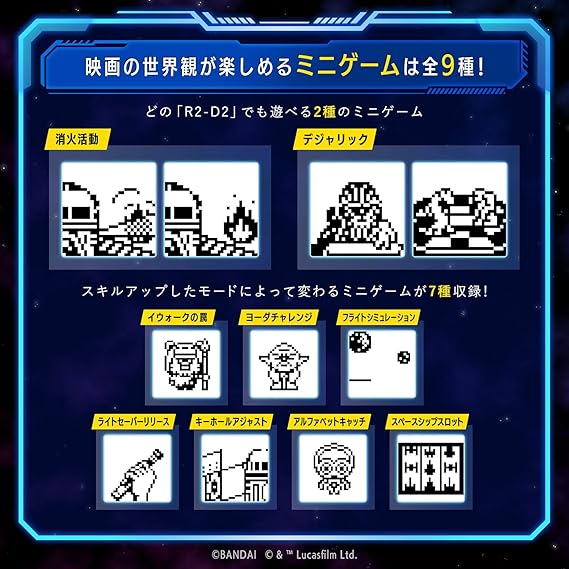 映画の世界観が楽しめるミニゲームは全9種！

どの「R2-D2」でも遊べる2種のミニゲーム

消火活動

デジャリック

スキルアップしたモードによって変わるミニゲームが7種収録！

イウォークの罠

ヨーダチャレンジ

フライトシミュレーション

ライトセーバーリリース

キーホールアジャスト

アルファベットキャッチ

スペースシップスロット

©BANDAI © & ™ Lucasfilm Ltd.