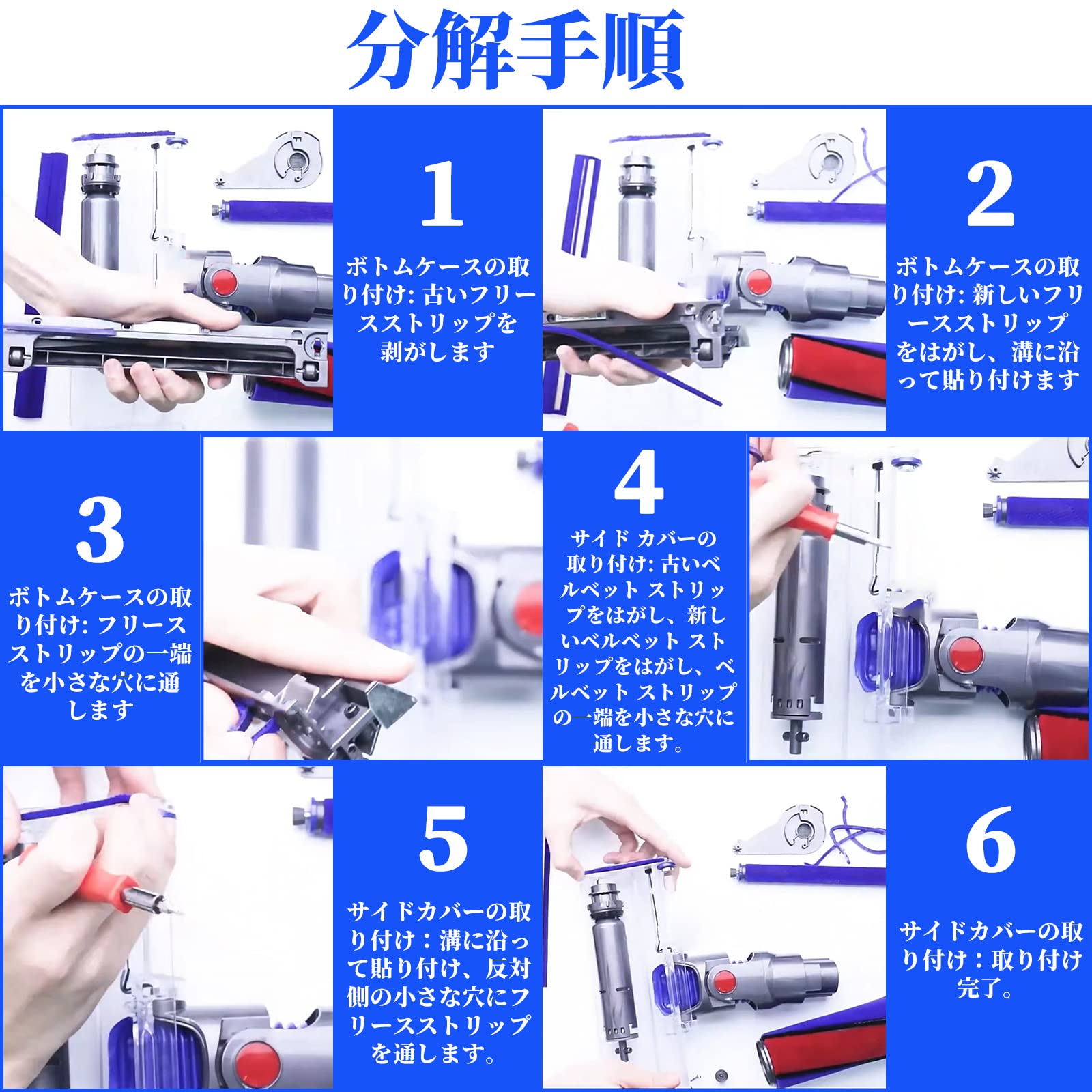 分解手順

1

ボトムケースの取り付け: 古いフリースストリップを剥がします

2

ボトムケースの取り付け: 新しいフリースストリップをはがし、溝に沿って貼り付けます

3

ボトムケースの取り付け: フリースストリップの一端を小さな穴に通します

4

サイド カバーの取り付け: 古いベルベット ストリップをはがし、新しいベルベット ストリップをはがし、ベルベット ストリップの一端を小さな穴に通します。

5

サイドカバーの取り付け：溝に沿って貼り付け、反対側の小さな穴にフリースストリップを通します。

6

サイドカバーの取り付け：取り付け完了。