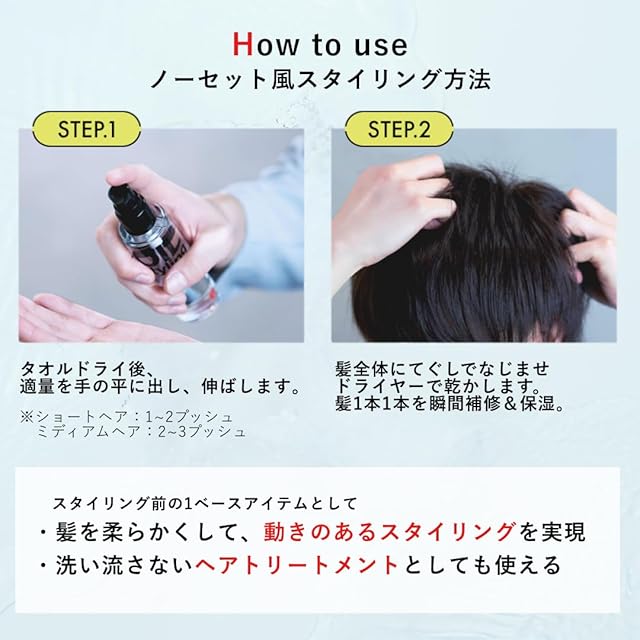 How to use
ノーセット風スタイリング方法

STEP.1

タオルドライ後、
適量を手の平に出し、伸ばします。

※ショートヘア：1~2プッシュ
ミディアムヘア：2~3プッシュ

STEP.2

髪全体にてぐしでなじませ
ドライヤーで乾かします。
髪1本1本を瞬間補修＆保湿。

スタイリング前の1ベースアイテムとして
・髪を柔らかくして、動きのあるスタイリングを実現
・洗い流さないヘアトリートメントとしても使える