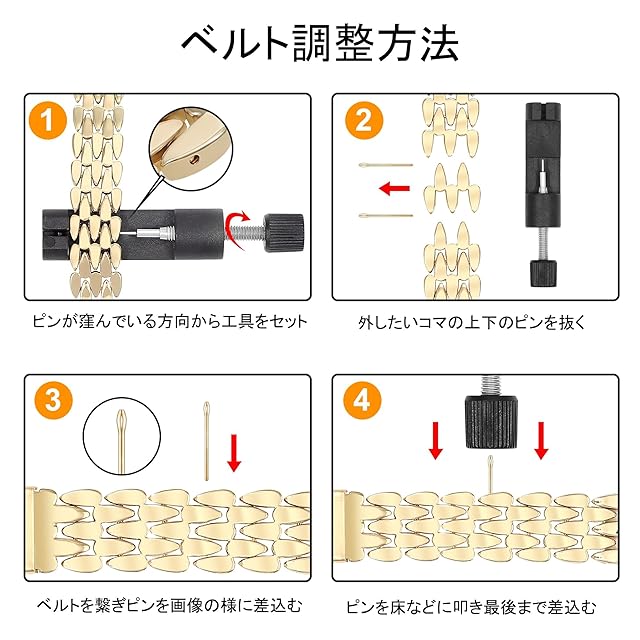 ベルト調整方法

1

ピンが窪んでいる方向から工具をセット

2

外したいコマの上下のピンを抜く

3

ベルトを繋ぎピンを画像の様に差込む

4

ピンを床などに叩き最後まで差込む