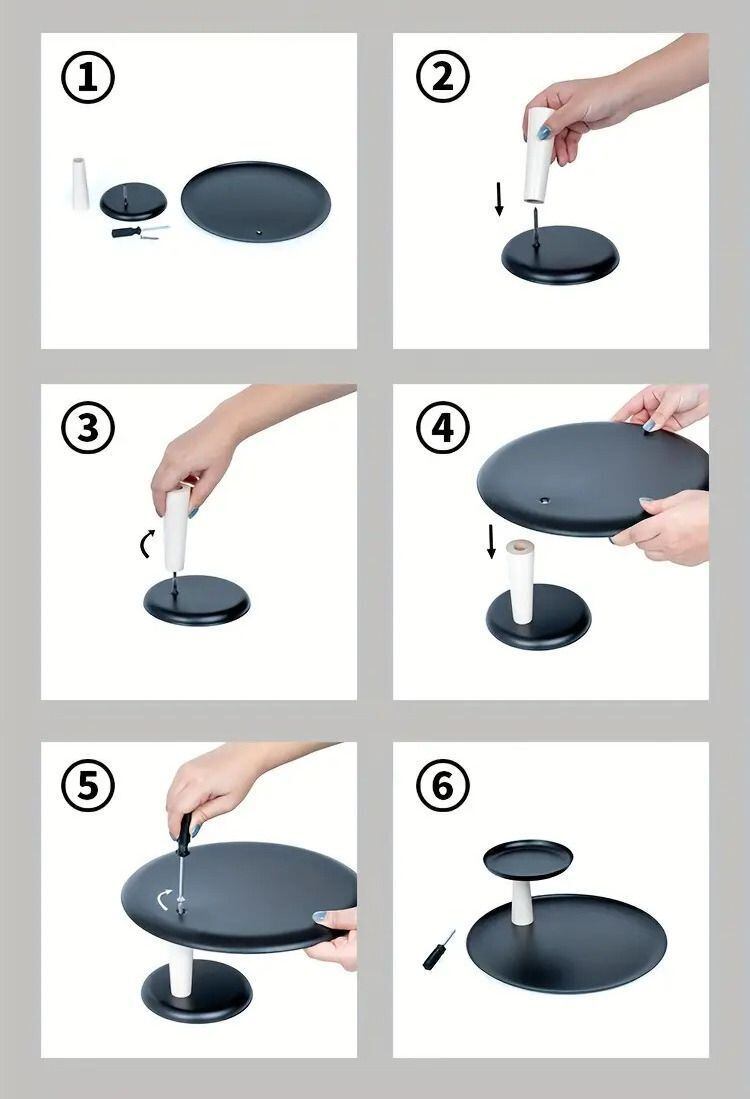 ①

②

③

④

⑤

⑥