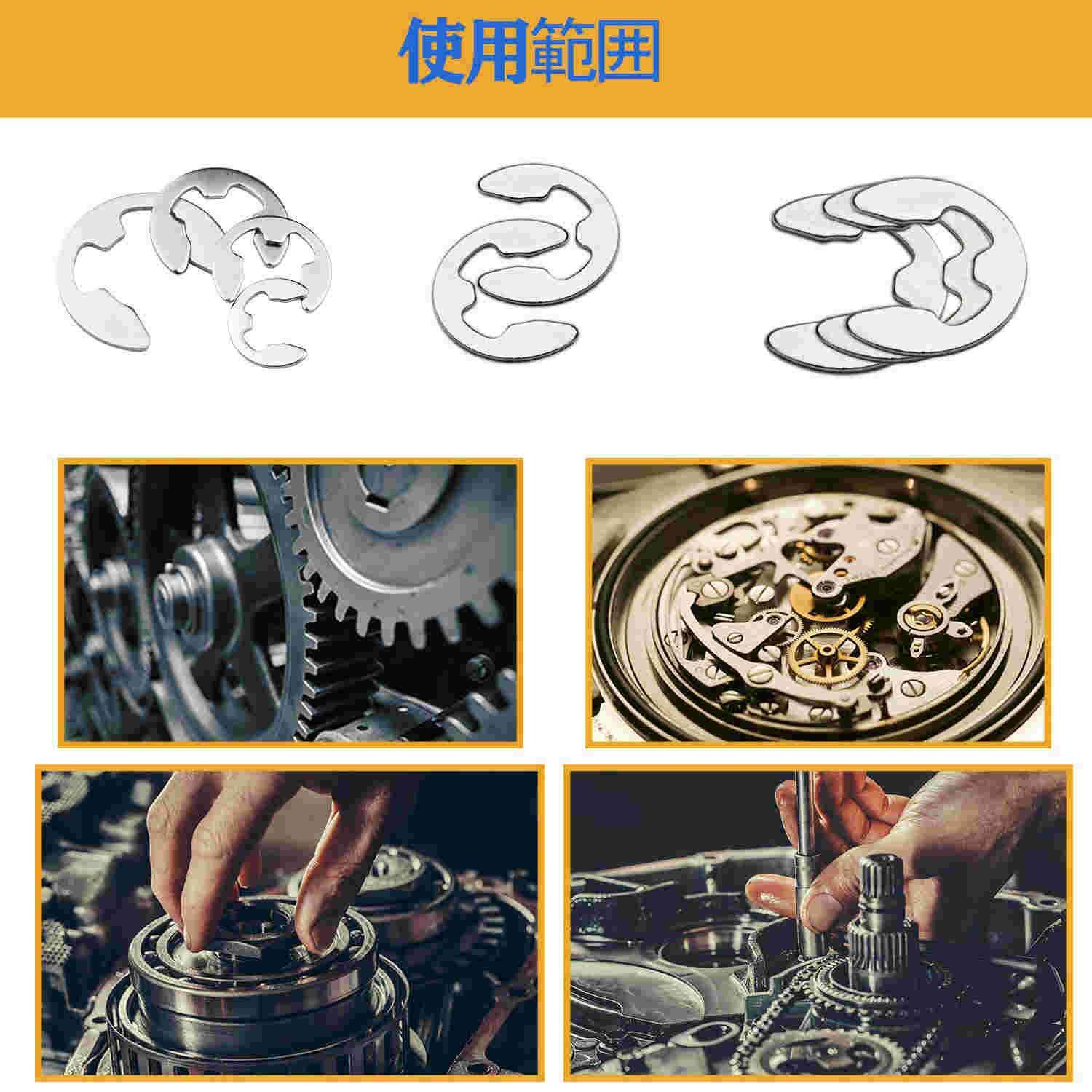 使用範囲