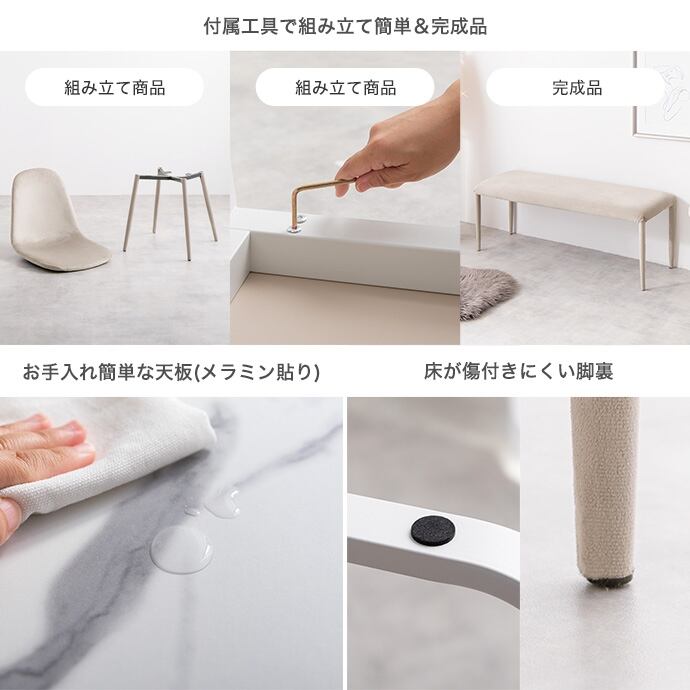 付属工具で組み立て簡単＆完成品

組み立て商品

組み立て商品

完成品

お手入れ簡単な天板(メラミン貼り)

床が傷付きにくい脚裏