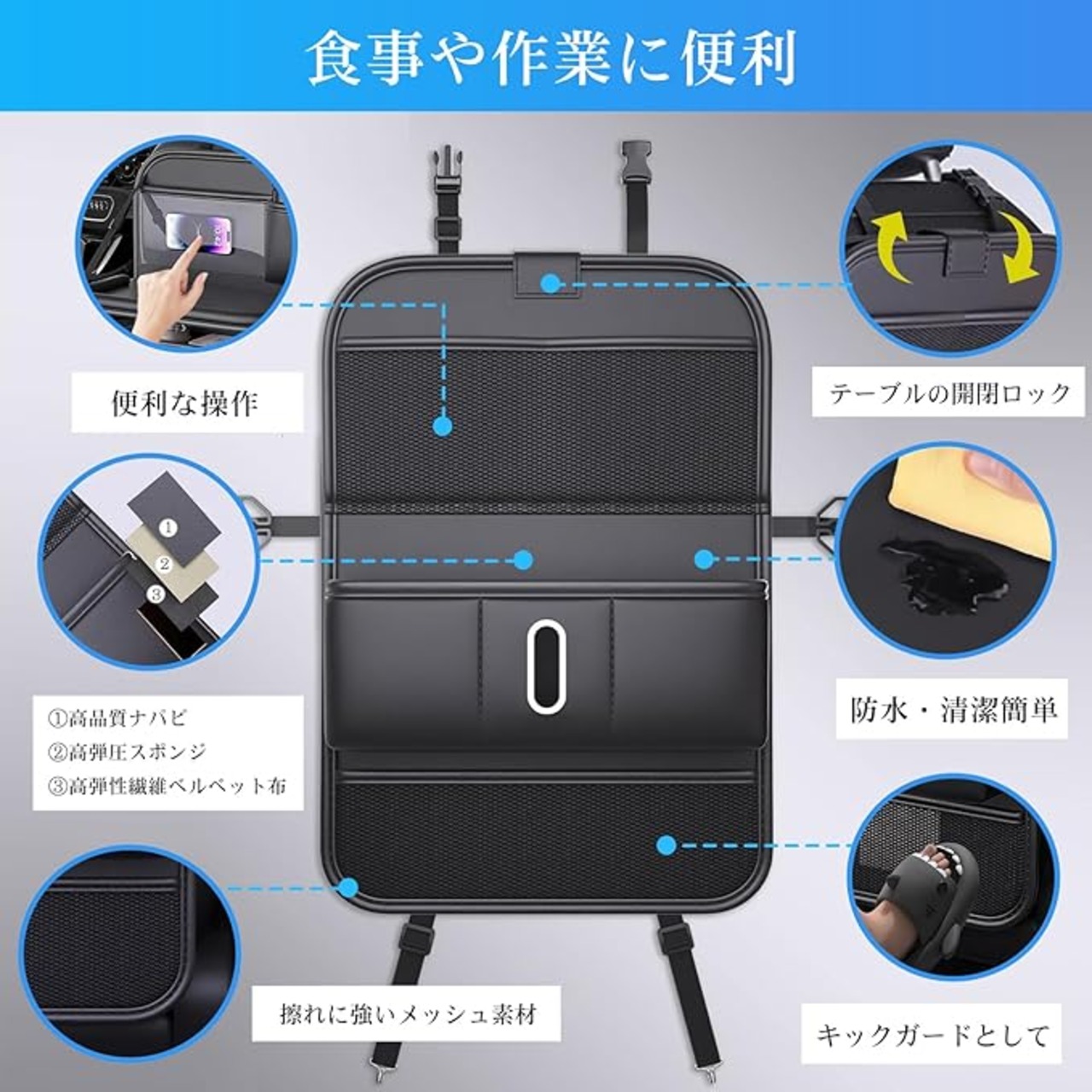 食事や作業に便利

便利な操作

テーブルの開閉ロック

①
②
③

①高品質ナパビ
②高弾圧スポンジ
③高弾性繊維ベルベット布

防水・清潔簡単

擦れに強いメッシュ素材

キックガードとして