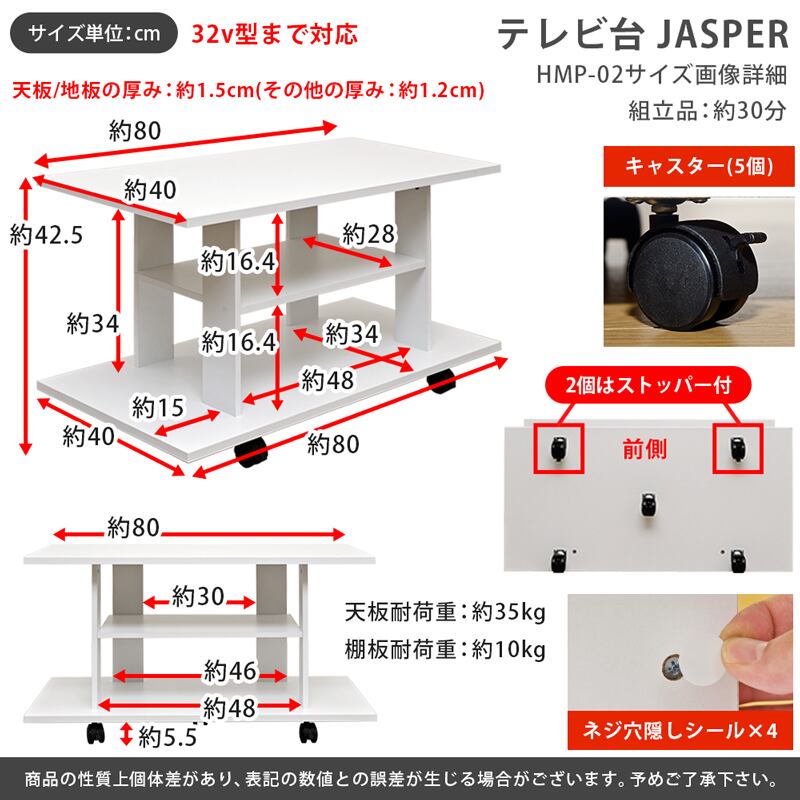 サイズ単位:cm

32v型まで対応

テレビ台 JASPER
HMP-02サイズ画像詳細
組立品:約30分

天板/地板の厚み:約1.5cm(その他の厚み:約1.2cm)

約80
約40
約42.5
約16.4
約28
約34
約16.4
約34
約48
約15
約40
約80

キャスター(5個)

2個はストッパー付

前側

約80
約30
約46
約48
約5.5

天板耐荷重:約35kg
棚板耐荷重:約10kg

ネジ穴隠しシール×4

商品の性質上個体差があり、表記の数値との誤差が生じる場合がございます。予めご了承下さい。