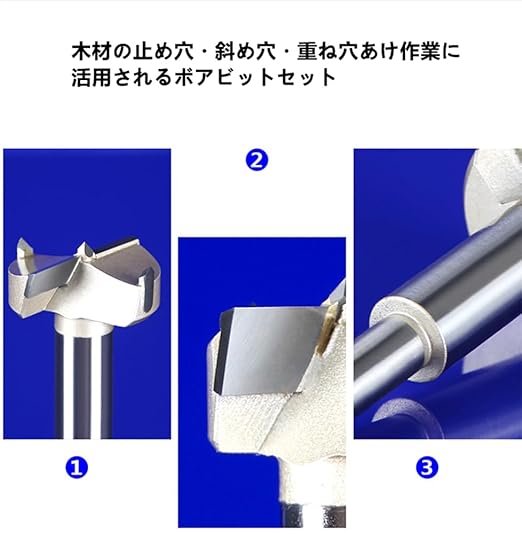 木材の止め穴・斜め穴・重ね穴あけ作業に活用されるボアビットセット

❷

❶

❸