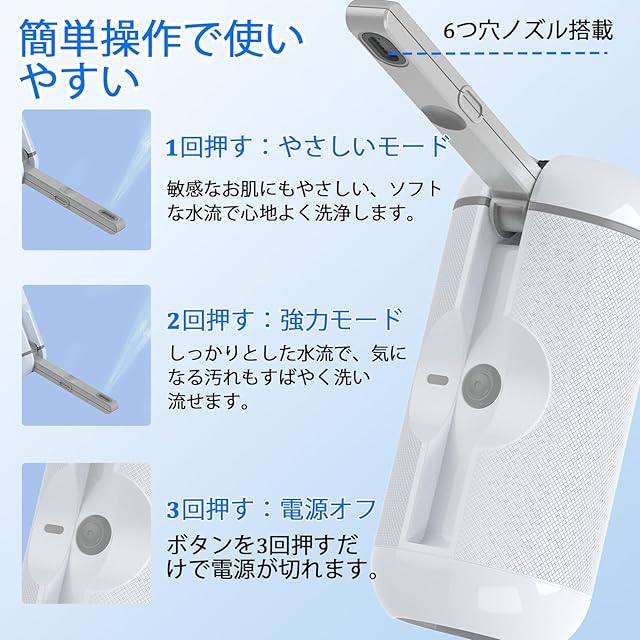 簡単操作で使いやすい

6つ穴ノズル搭載

1回押す：やさしいモード

敏感なお肌にもやさしい、ソフトな水流で心地よく洗浄します。

2回押す：強力モード

しっかりとした水流で、気になる汚れもすばやく洗い流せます。

3回押す：電源オフ

ボタンを3回押すだけで電源が切れます。