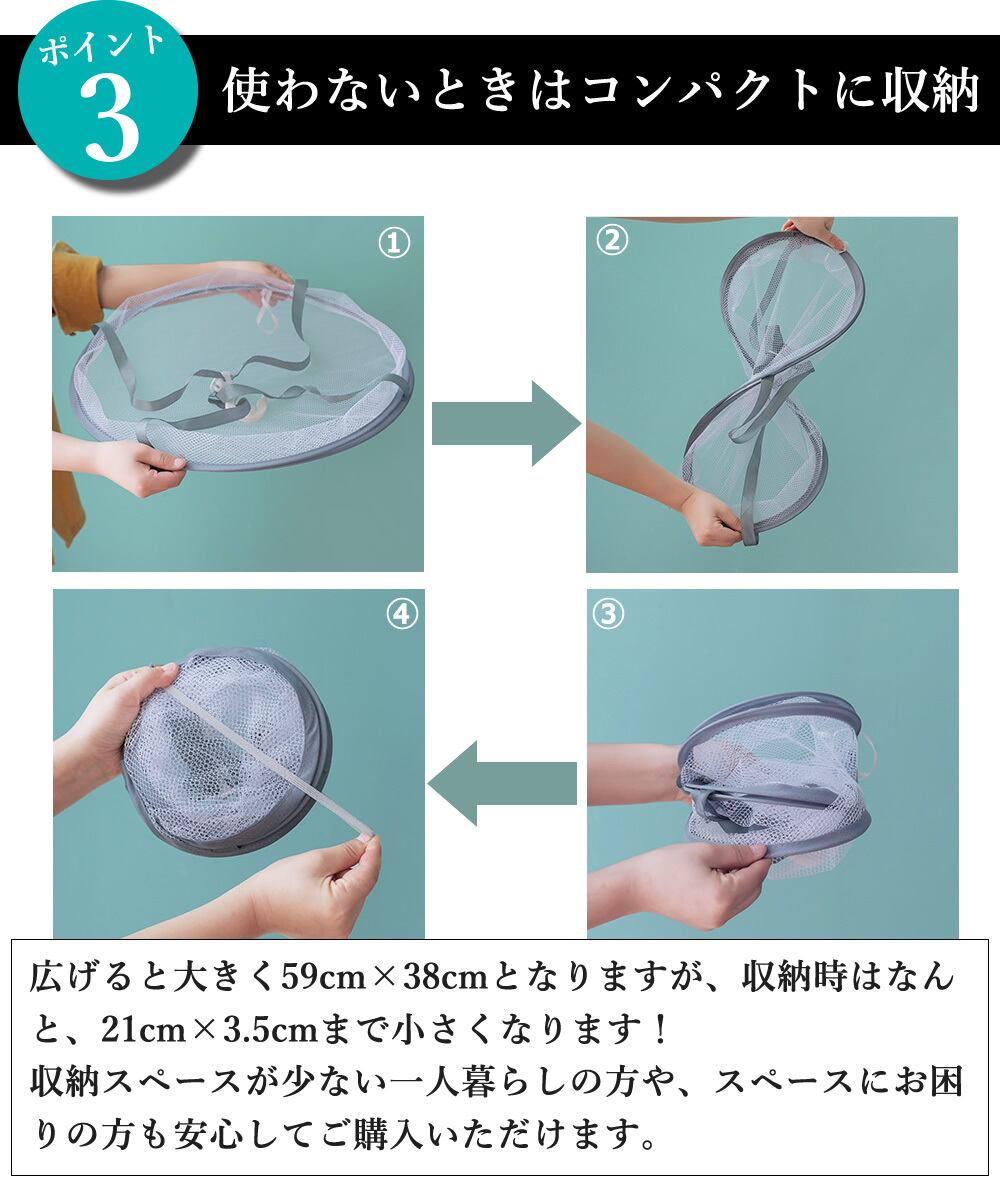 ポイント
3
使わないときはコンパクトに収納

①

②

④

③

広げると大きく59cm×38cmとなりますが、収納時はなんと、21cm×3.5cmまで小さくなります！
収納スペースが少ない一人暮らしの方や、スペースにお困りの方も安心してご購入いただけます。