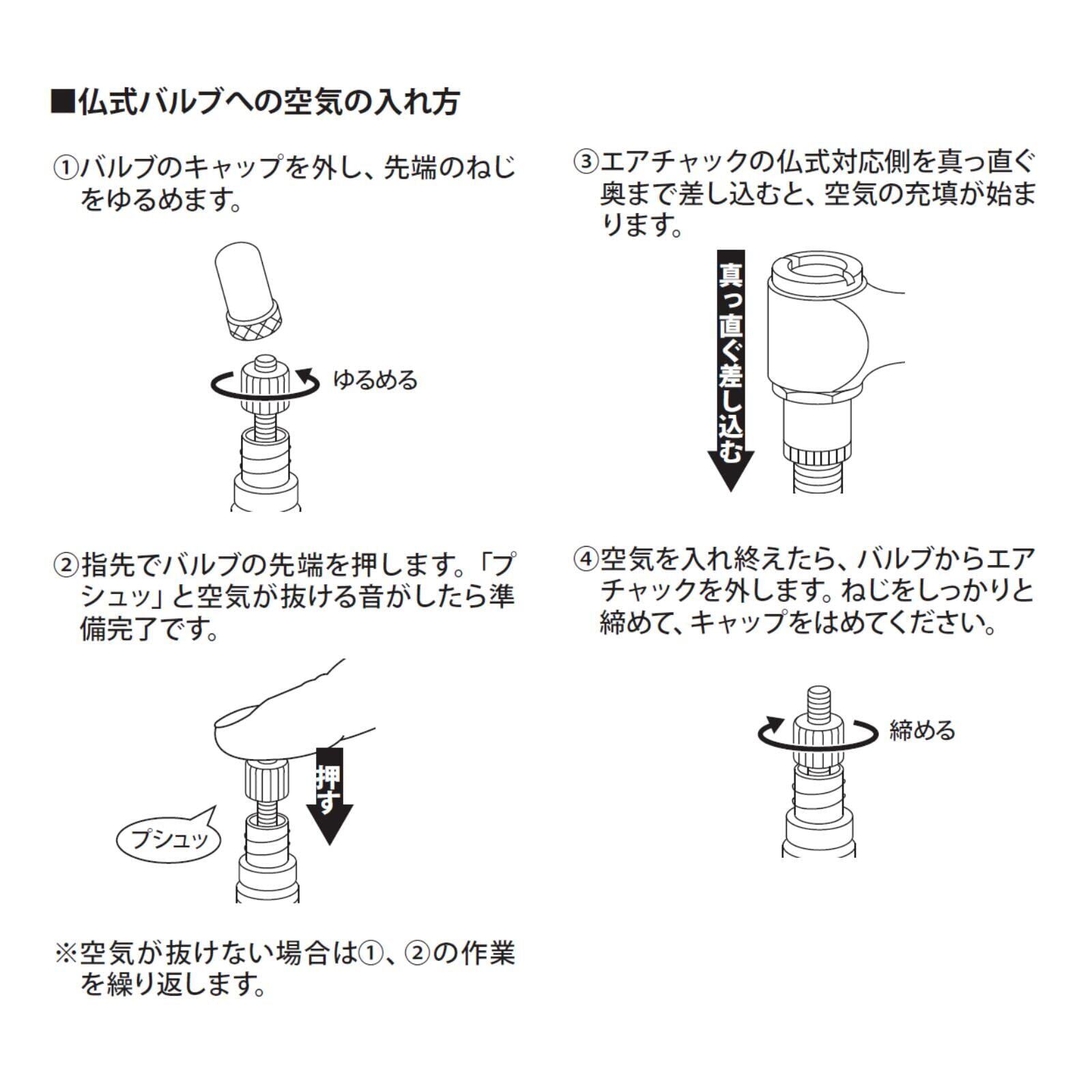 ■仏式バルブへの空気の入れ方

①バルブのキャップを外し、先端のねじをゆるめます。

ゆるめる

②指先でバルブの先端を押します。「プシュッ」と空気が抜ける音がしたら準備完了です。

押す

プシュッ

※空気が抜けない場合は①、②の作業を繰り返します。

③エアチャックの仏式対応側を真っ直ぐ奥まで差し込むと、空気の充填が始まります。

真っ直ぐ差し込む

④空気を入れ終えたら、バルブからエアチャックを外します。ねじをしっかりと締めて、キャップをはめてください。

締める