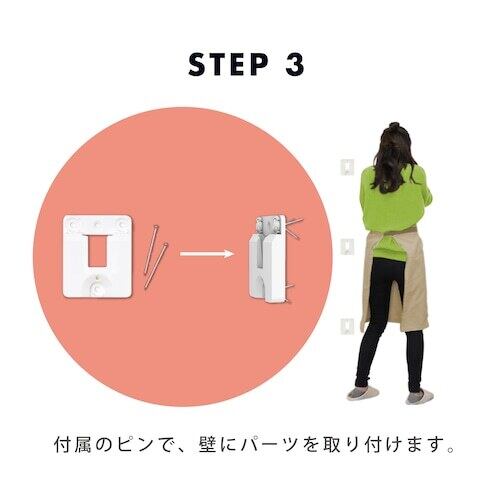 STEP 3

付属のピンで、壁にパーツを取り付けます。