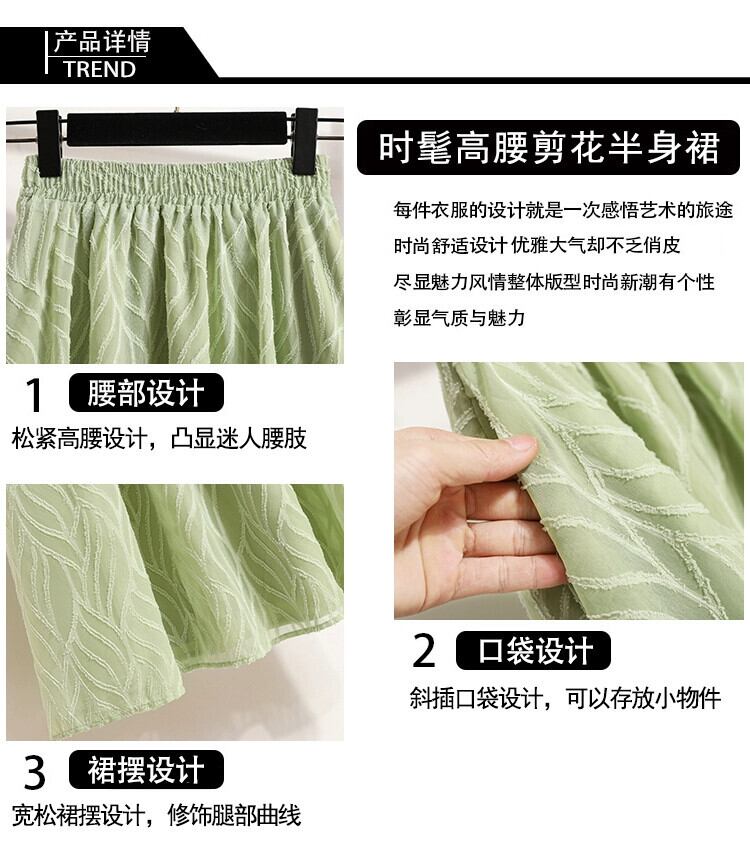 产品详情
TREND

时髦高腰剪花半身裙

每件衣服的设计就是一次感悟艺术的旅途
时尚舒适设计 优雅大气却不乏俏皮
尽显魅力风情整体版型时尚新潮有个性
彰显气质与魅力

1 腰部设计
松紧高腰设计，凸显迷人腰肢

2 口袋设计
斜插口袋设计，可以存放小物件

3 裙摆设计
宽松裙摆设计，修饰腿部曲线