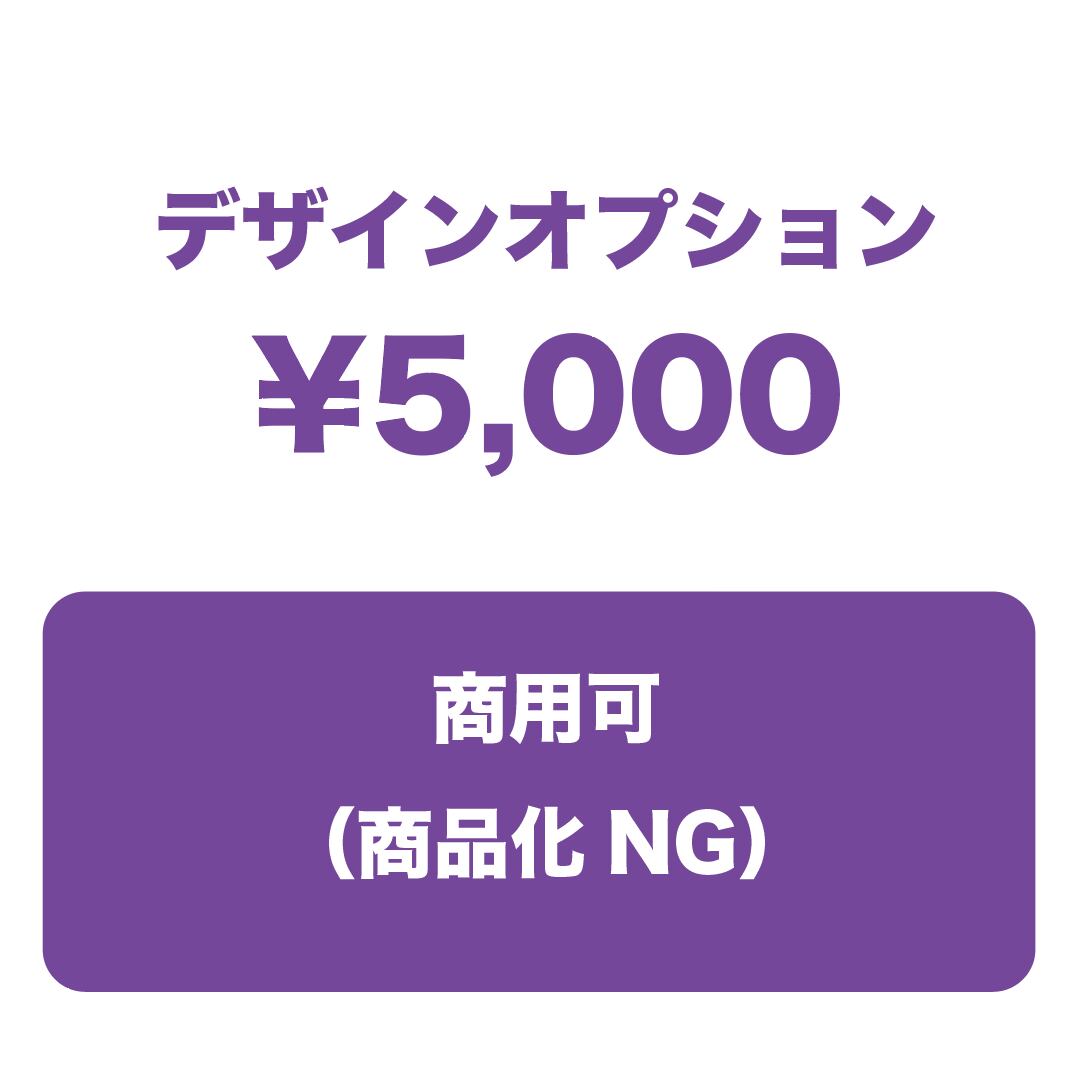 デザインオプション

¥5,000

商用可

(商品化NG)