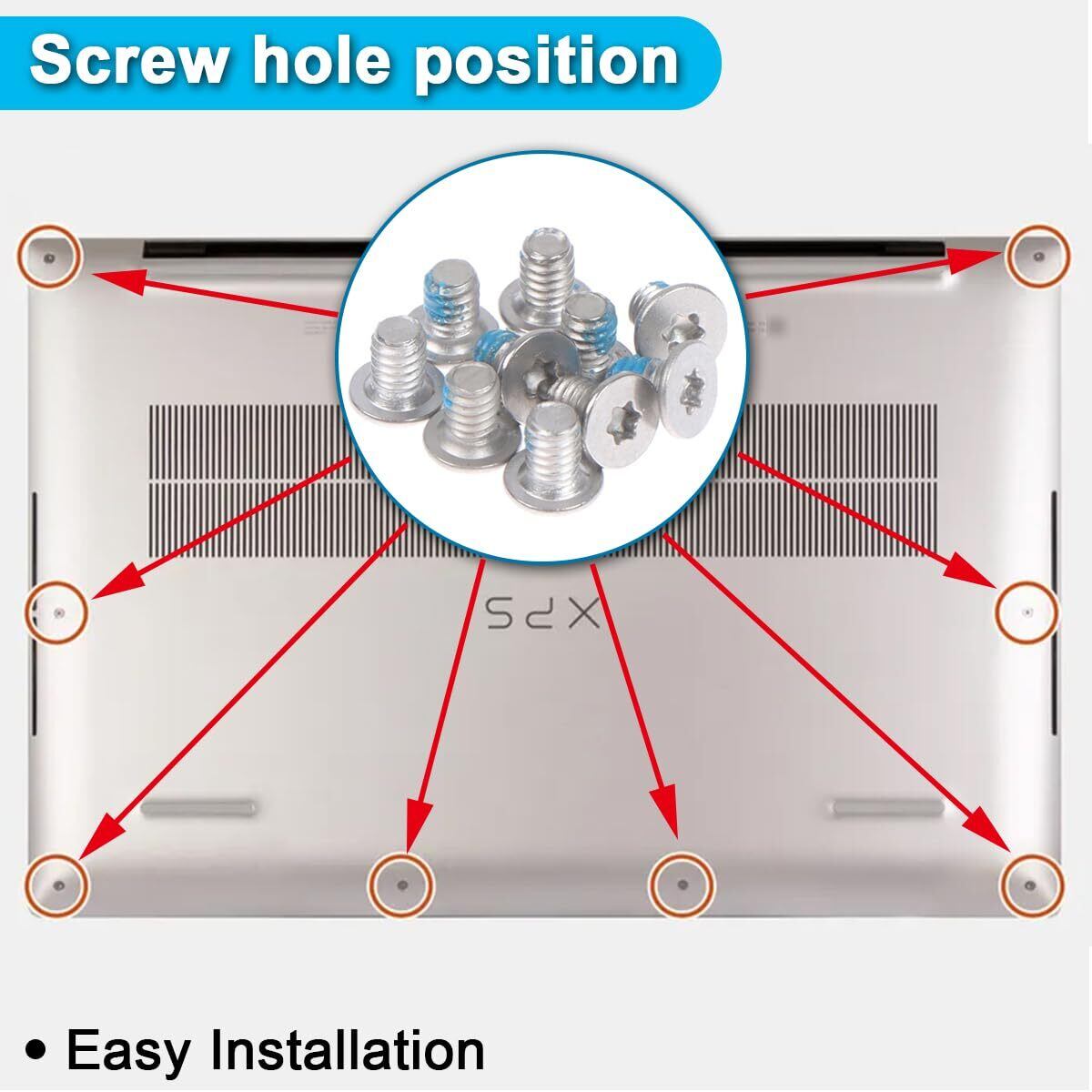 Screw hole position

XPS

• Easy Installation