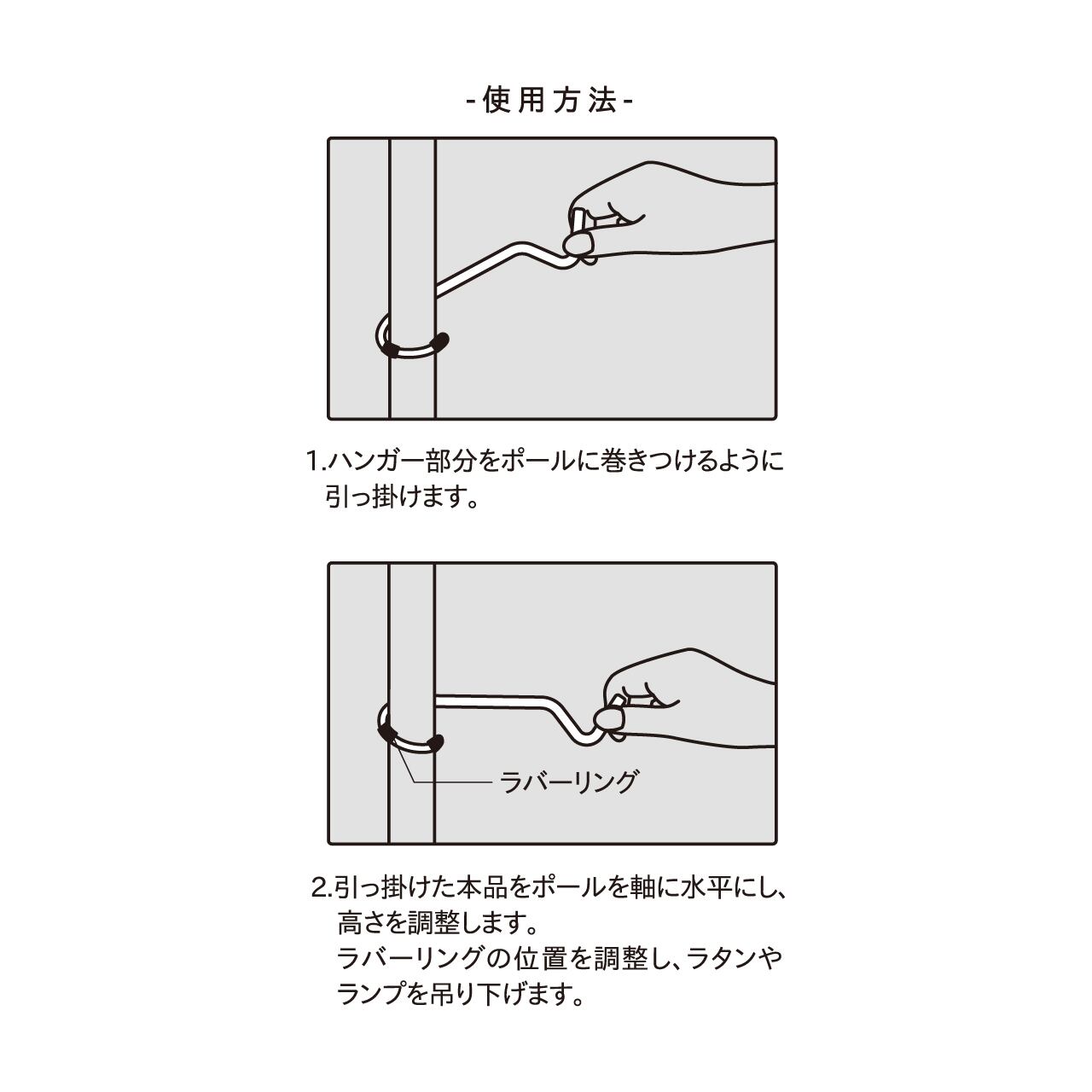 -使用方法-

1.ハンガー部分をポールに巻きつけるように引っ掛けます。

ラバーリング

2.引っ掛けた本品をポールを軸に水平にし、高さを調整します。
ラバーリングの位置を調整し、ラタンやランプを吊り下げます。