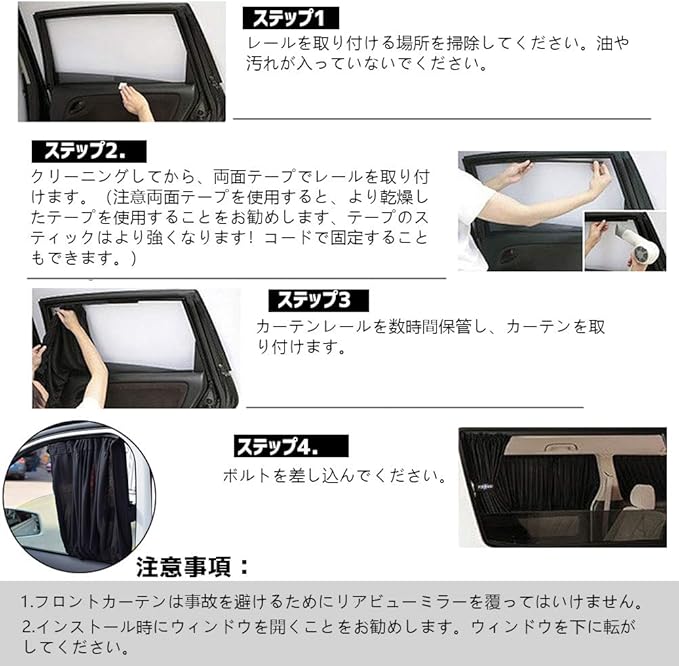 ステップ1

レールを取り付ける場所を掃除してください。油や汚れが入っていないでください。

ステップ2.

クリーニングしてから、両面テープでレールを取り付けます。（注意両面テープを使用すると、より乾燥したテープを使用することをお勧めします、テープのスティックはより強くなります！コードで固定することもできます。）

ステップ3

カーテンレールを数時間保管し、カーテンを取り付けます。

ステップ4.

ボルトを差し込んでください。

注意事項：

1.フロントカーテンは事故を避けるためにリアビューミラーを覆ってはいけません。

2.インストール時にウィンドウを開くことをお勧めします。ウィンドウを下に転がしてください。