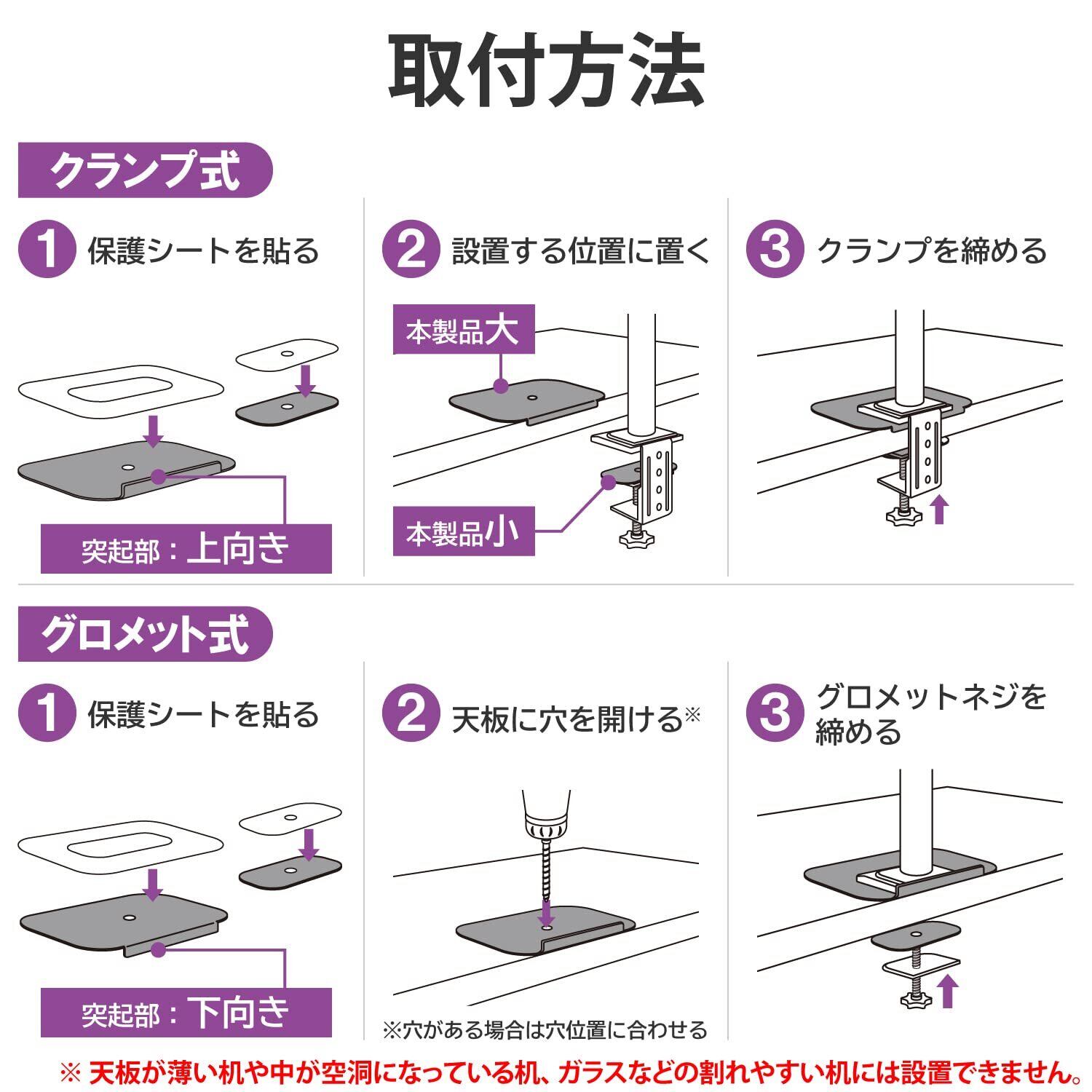 取付方法

クランプ式

1 保護シートを貼る

突起部：上向き

2 設置する位置に置く

本製品大

本製品小

3 クランプを締める

グロメット式

1 保護シートを貼る

突起部：下向き

2 天板に穴を開ける※

※穴がある場合は穴位置に合わせる

3 グロメットネジを締める

※ 天板が薄い机や中が空洞になっている机、ガラスなどの割れやすい机には設置できません。