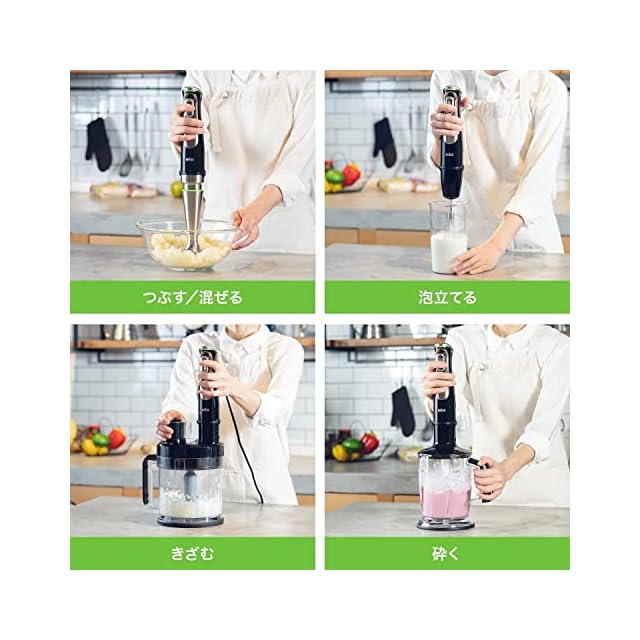 つぶす／混ぜる

泡立てる

きざむ

砕く