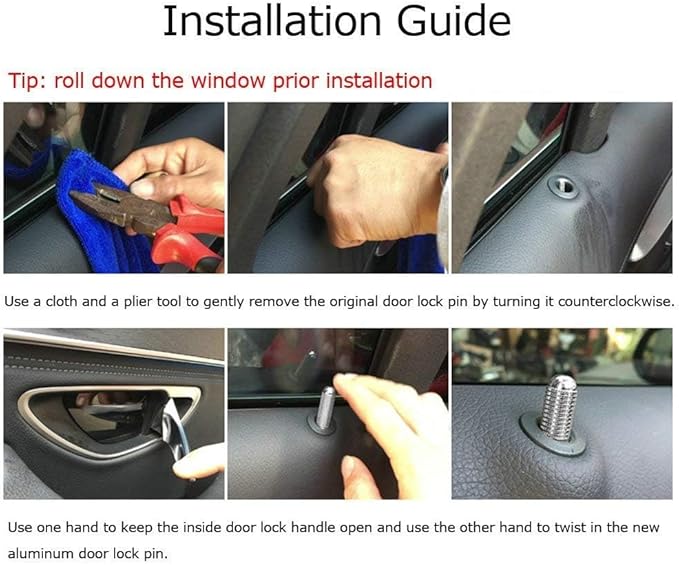 Installation Guide

Tip: roll down the window prior installation

Use a cloth and a plier tool to gently remove the original door lock pin by turning it counterclockwise.

Use one hand to keep the inside door lock handle open and use the other hand to twist in the new aluminum door lock pin.