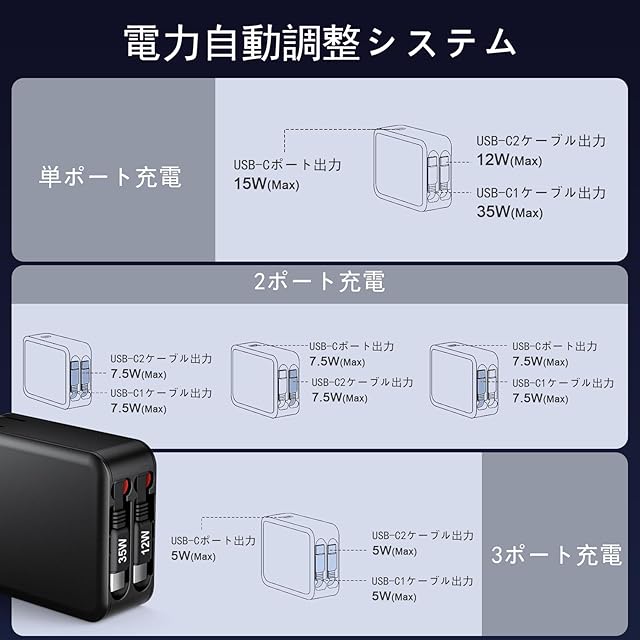 電力自動調整システム

単ポート充電

USB-Cポート出力
15W(Max)

USB-C2ケーブル出力
12W(Max)

USB-C1ケーブル出力
35W(Max)

2ポート充電

USB-C2ケーブル出力
7.5W(Max)
USB-C1ケーブル出力
7.5W(Max)

USB-Cポート出力
7.5W(Max)
USB-C2ケーブル出力
7.5W(Max)

USB-Cポート出力
7.5W(Max)
USB-C1ケーブル出力
7.5W(Max)

35W
12W

USB-Cポート出力
5W(Max)

USB-C2ケーブル出力
5W(Max)

USB-C1ケーブル出力
5W(Max)

3ポート充電