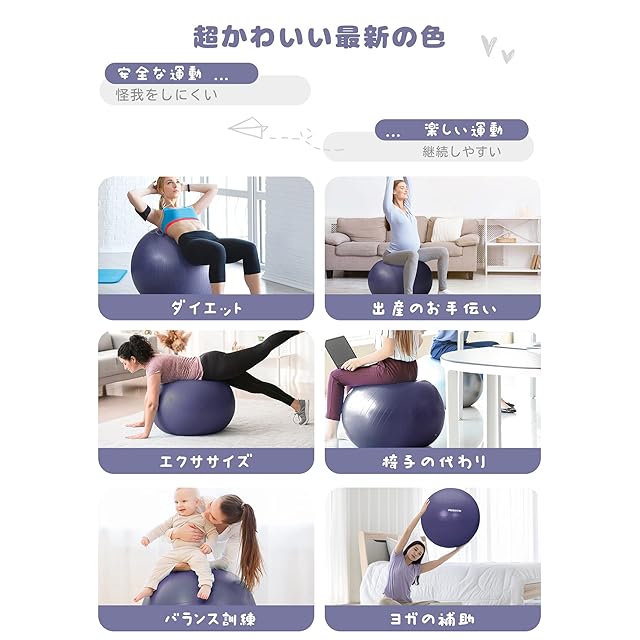 超かわいい最新の色

安全な運動 ...
怪我をしにくい

... 楽しい運動
継続しやすい

ダイエット

出産のお手伝い

エクササイズ

椅子の代わり

バランス訓練

ヨガの補助