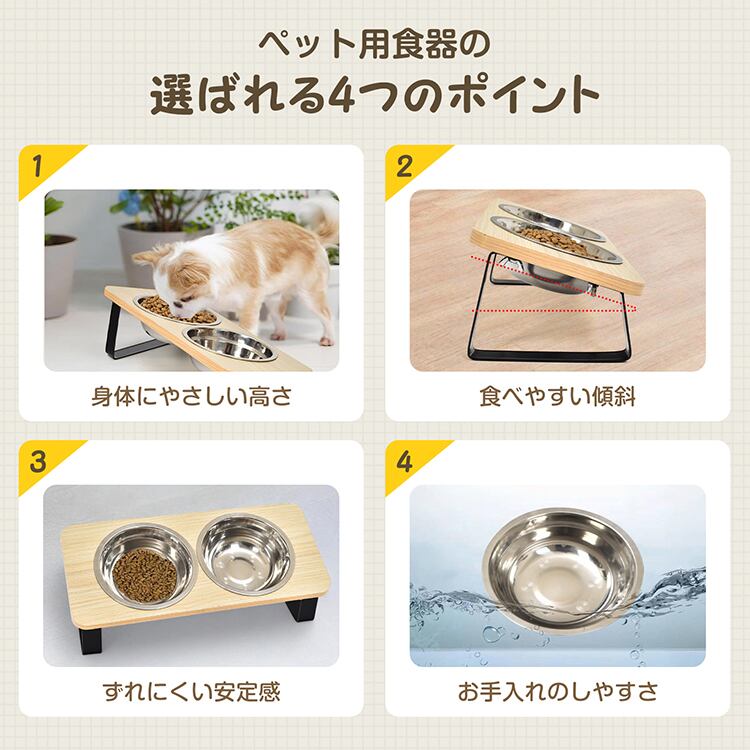 ペット用食器の
選ばれる4つのポイント

1
身体にやさしい高さ

2
食べやすい傾斜

3
ずれにくい安定感

4
お手入れのしやすさ