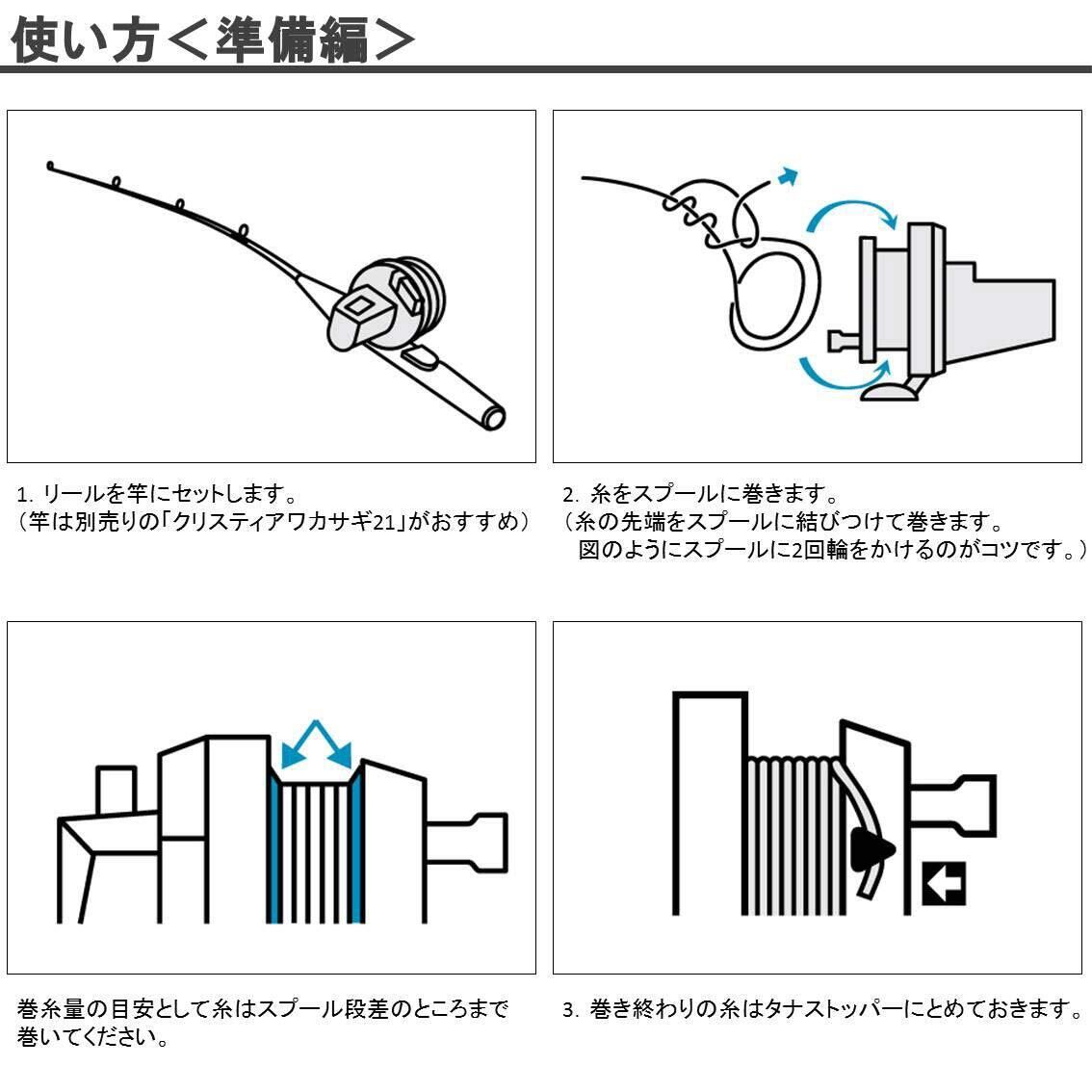 使い方＜準備編＞

1. リールを竿にセットします。
（竿は別売りの「クリスティアワカサギ21」がおすすめ）

2. 糸をスプールに巻きます。
（糸の先端をスプールに結びつけて巻きます。
図のようにスプールに2回輪をかけるのがコツです。）

巻糸量の目安として糸はスプール段差のところまで巻いてください。

3. 巻き終わりの糸はタナストッパーにとめておきます。