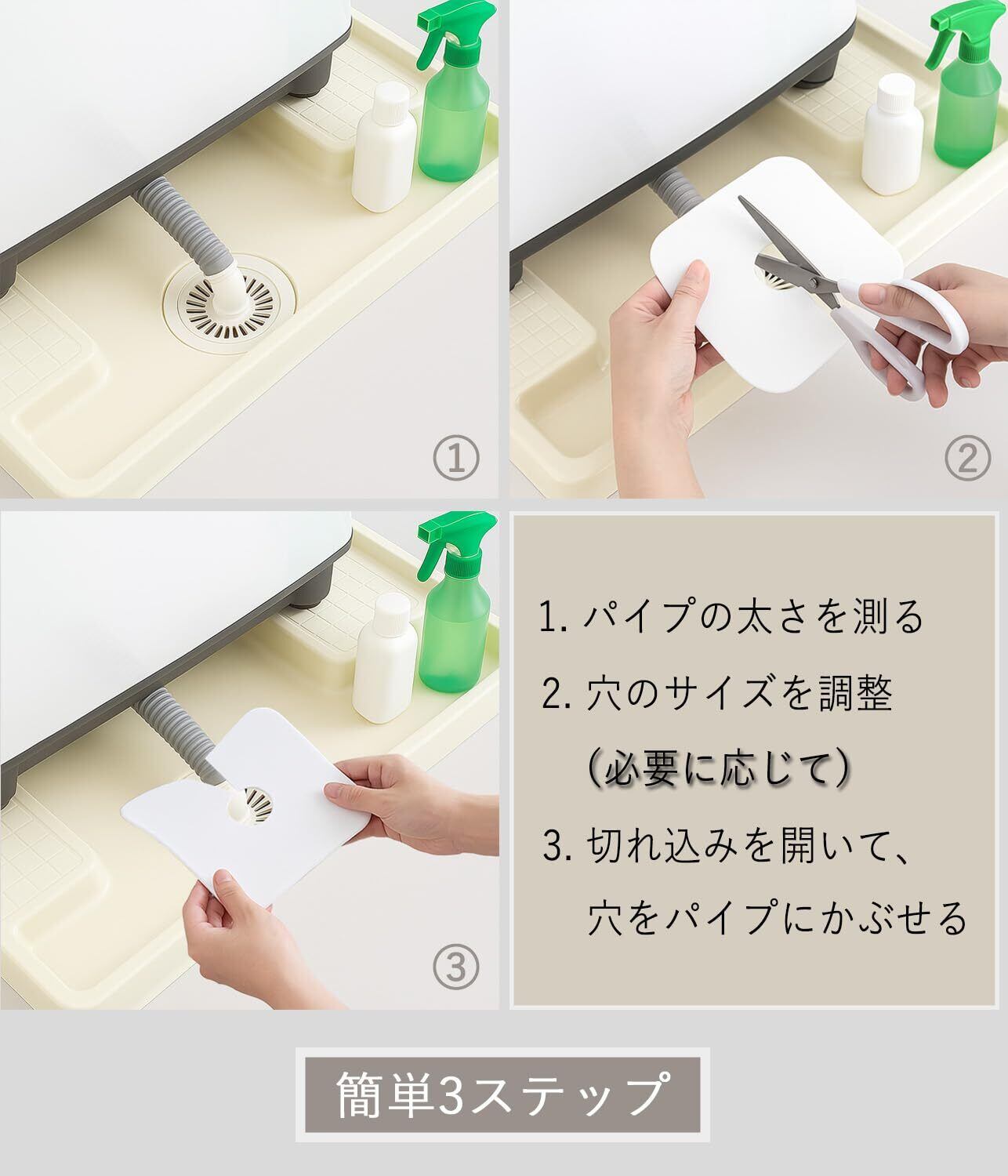 ①

②

③

1. パイプの太さを測る

2. 穴のサイズを調整
（必要に応じて）

3. 切れ込みを開いて、
穴をパイプにかぶせる

簡単3ステップ