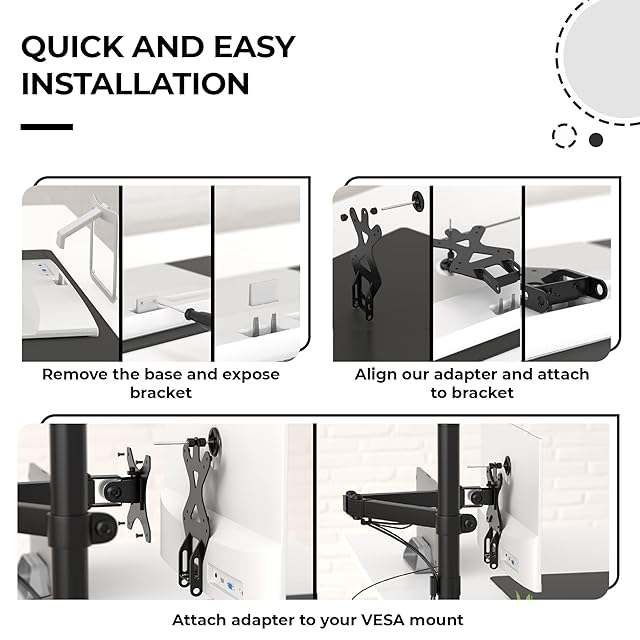 QUICK AND EASY INSTALLATION

Remove the base and expose bracket

Align our adapter and attach to bracket

Attach adapter to your VESA mount