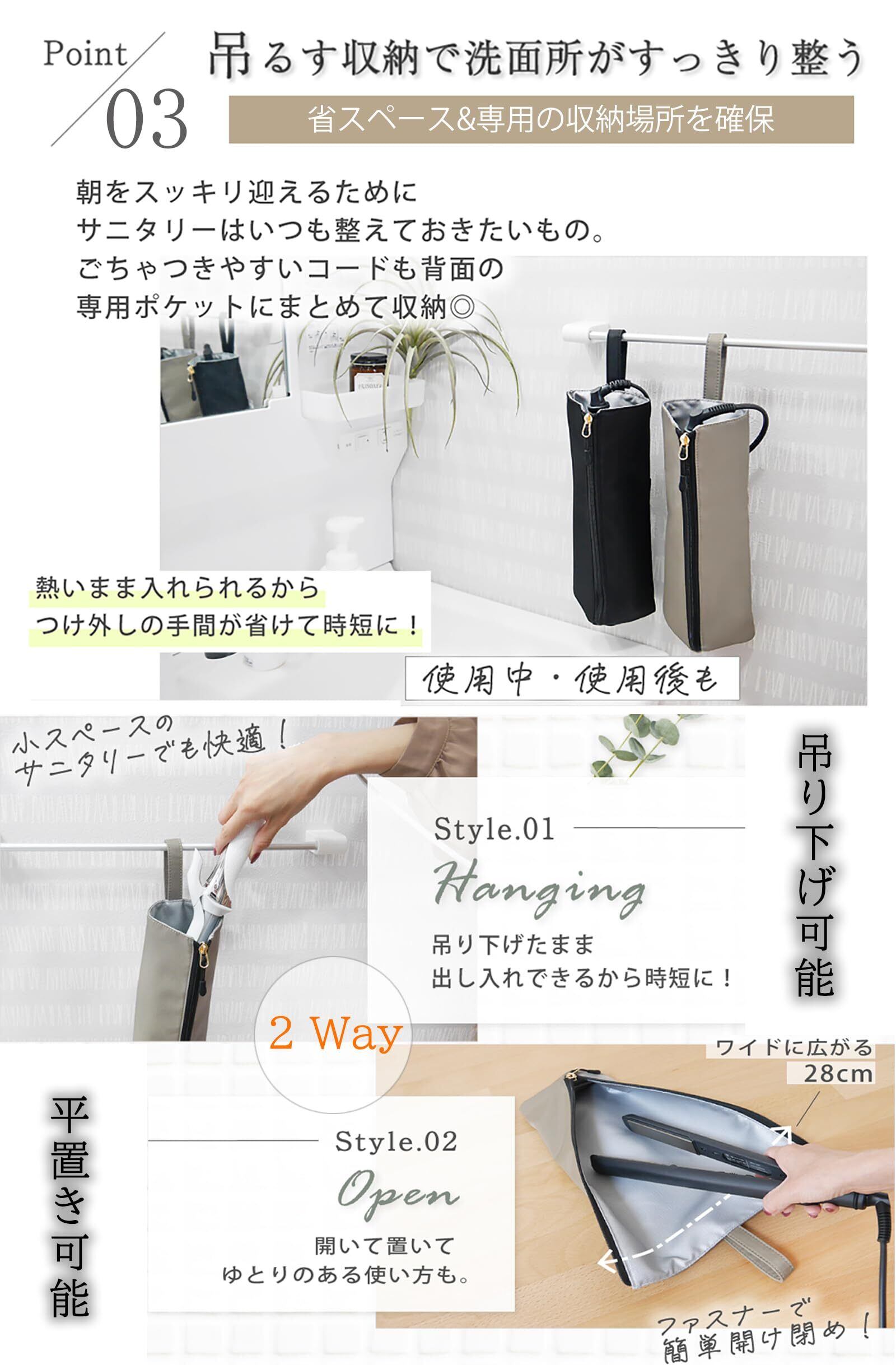 Point 03

吊るす収納で洗面所がすっきり整う

省スペース&専用の収納場所を確保

朝をスッキリ迎えるために
サニタリーはいつも整えておきたいもの。
ごちゃつきやすいコードも背面の
専用ポケットにまとめて収納◎

熱いまま入れられるから
つけ外しの手間が省けて時短に！

使用中・使用後も

小スペースの
サニタリーでも快適！

Style.01
Hanging
吊り下げたまま
出し入れできるから時短に！

吊り下げ可能

2 Way

ワイドに広がる
28cm

平置き可能

Style.02
Open
開いて置いて
ゆとりのある使い方も。

ファスナーで
簡単開け閉め！