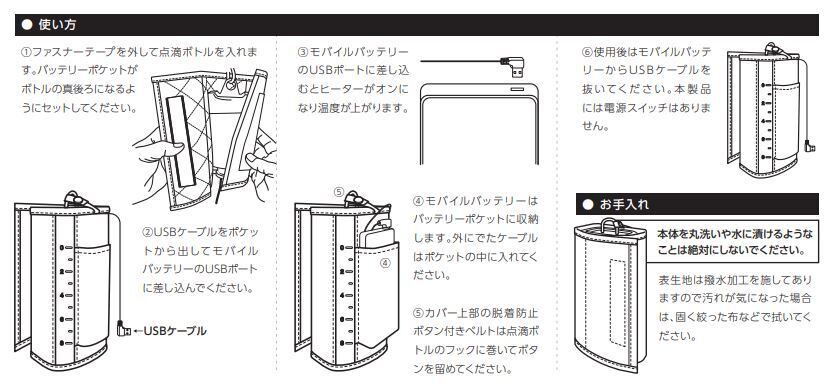 ● 使い方

①ファスナーテープを外して点滴ボトルを入れます。バッテリーポケットがボトルの真後ろになるようにセットしてください。

②USBケーブルをポケットから出してモバイルバッテリーのUSBポートに差し込んでください。

←USBケーブル

③モバイルバッテリーのUSBポートに差し込むとヒーターがオンになり温度が上がります。

⑤

④

④モバイルバッテリーはバッテリーポケットに収納します。外にでたケーブルはポケットの中に入れてください。

⑤カバー上部の脱着防止ボタン付きベルトは点滴ボトルのフックに巻いてボタンを留めてください。

⑥使用後はモバイルバッテリーからUSBケーブルを抜いてください。本製品には電源スイッチはありません。

● お手入れ

本体を丸洗いや水に漬けるようなことは絶対にしないでください。

表生地は撥水加工を施してありますので汚れが気になった場合は、固く絞った布などで拭いてください。