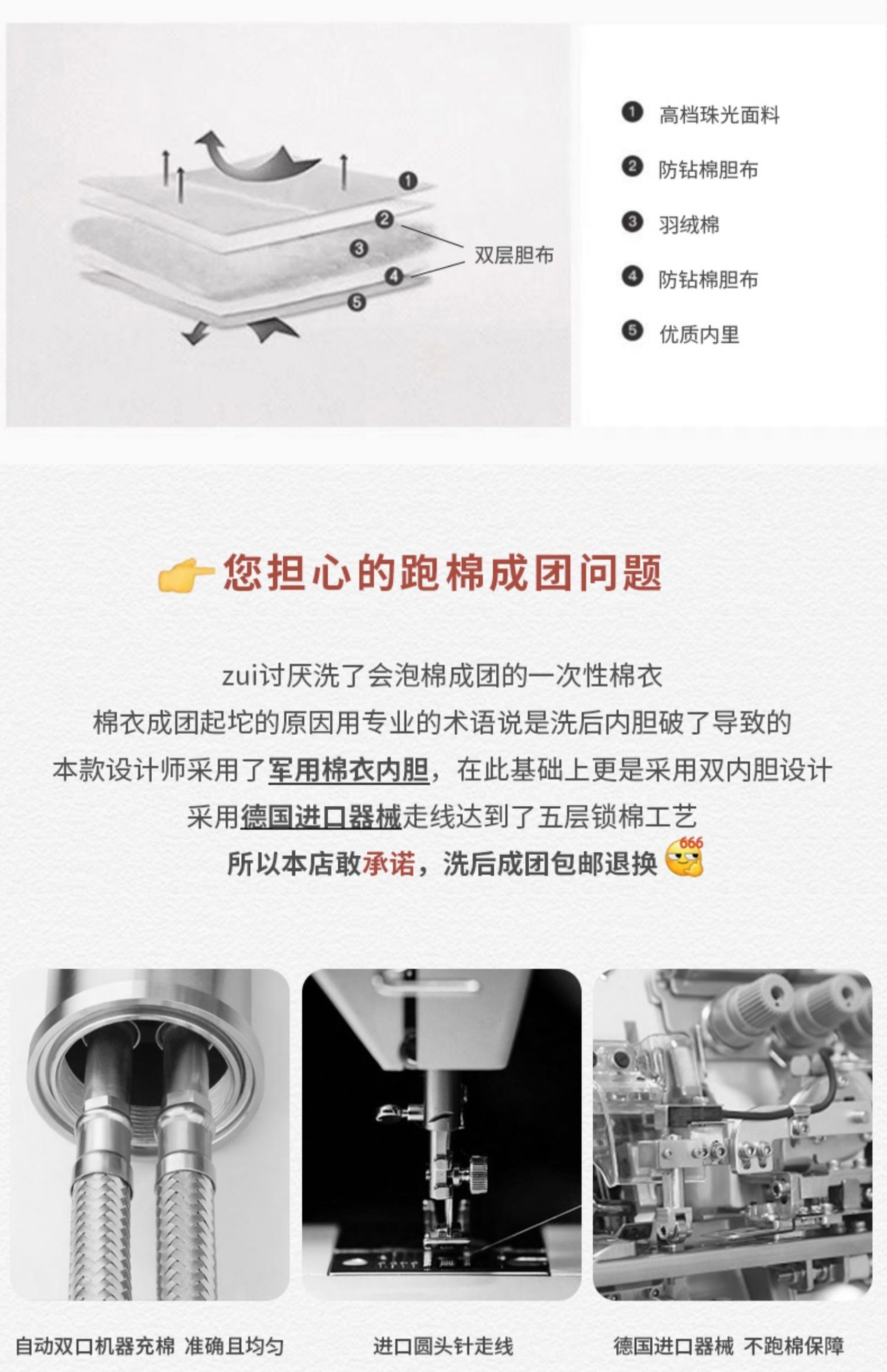 1
2
3
4
5
双层胆布

1 高档珠光面料
2 防钻棉胆布
3 羽绒棉
4 防钻棉胆布
5 优质内里

您担心的跑棉成团问题

zui讨厌洗了会泡棉成团的一次性棉衣
棉衣成团起坨的原因用专业的术语说是洗后内胆破了导致的
本款设计师采用了军用棉衣内胆，在此基础上更是采用双内胆设计
采用德国进口器械走线达到了五层锁棉工艺
所以本店敢承诺，洗后成团包邮退换

666

自动双口机器充棉 准确且均匀
进口圆头针走线
德国进口器械 不跑棉保障