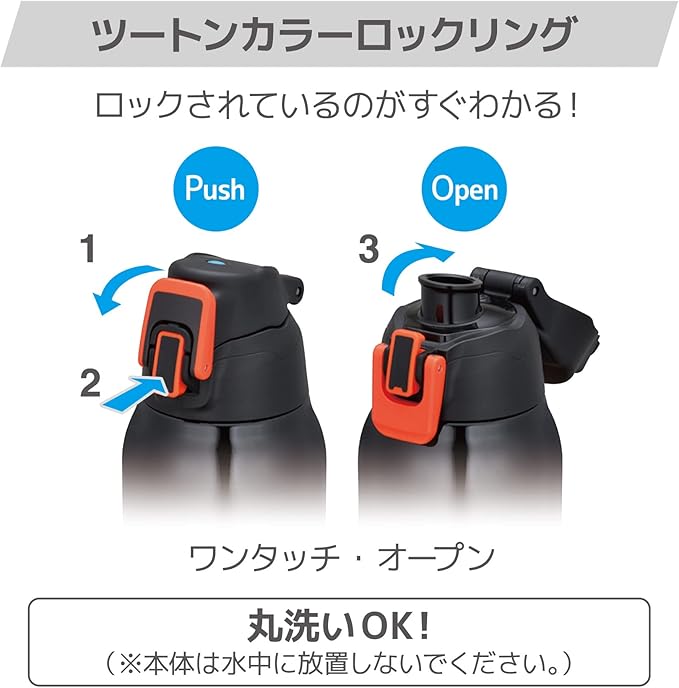 ツートンカラーロックリング

ロックされているのがすぐわかる！

Push

Open

1

2

3

ワンタッチ・オープン

丸洗いOK！
（※本体は水中に放置しないでください。）