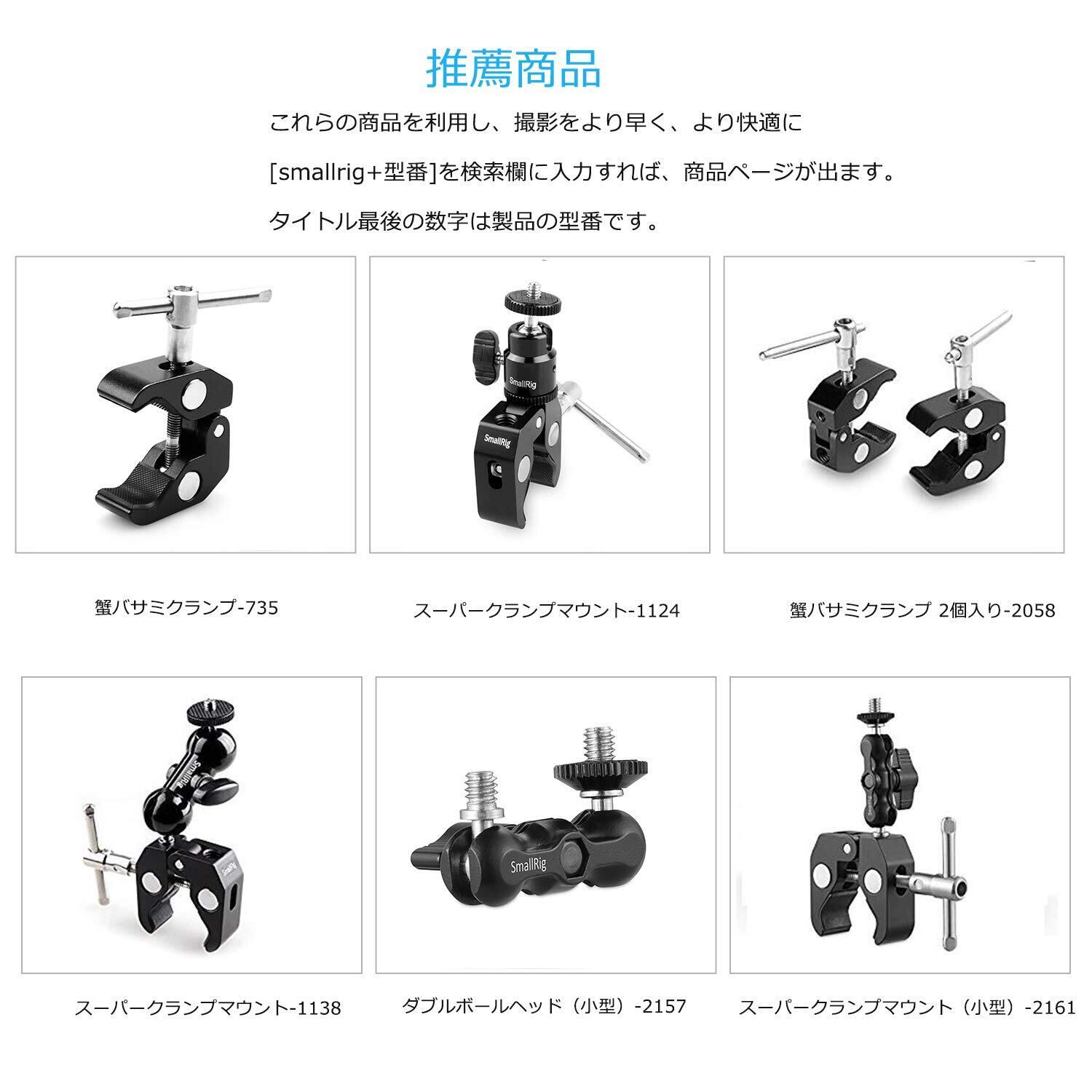 推薦商品

これらの商品を利用し、撮影をより早く、より快適に

[smallrig+型番]を検索欄に入力すれば、商品ページが出ます。

タイトル最後の数字は製品の型番です。

SmallRig

SmallRig

蟹バサミクランプ-735

スーパークランプマウント-1124

蟹バサミクランプ 2個入り-2058

SmallRig

SmallRig

SmallRig

SmallRig

スーパークランプマウント-1138

ダブルボールヘッド（小型）-2157

スーパークランプマウント（小型）-2161