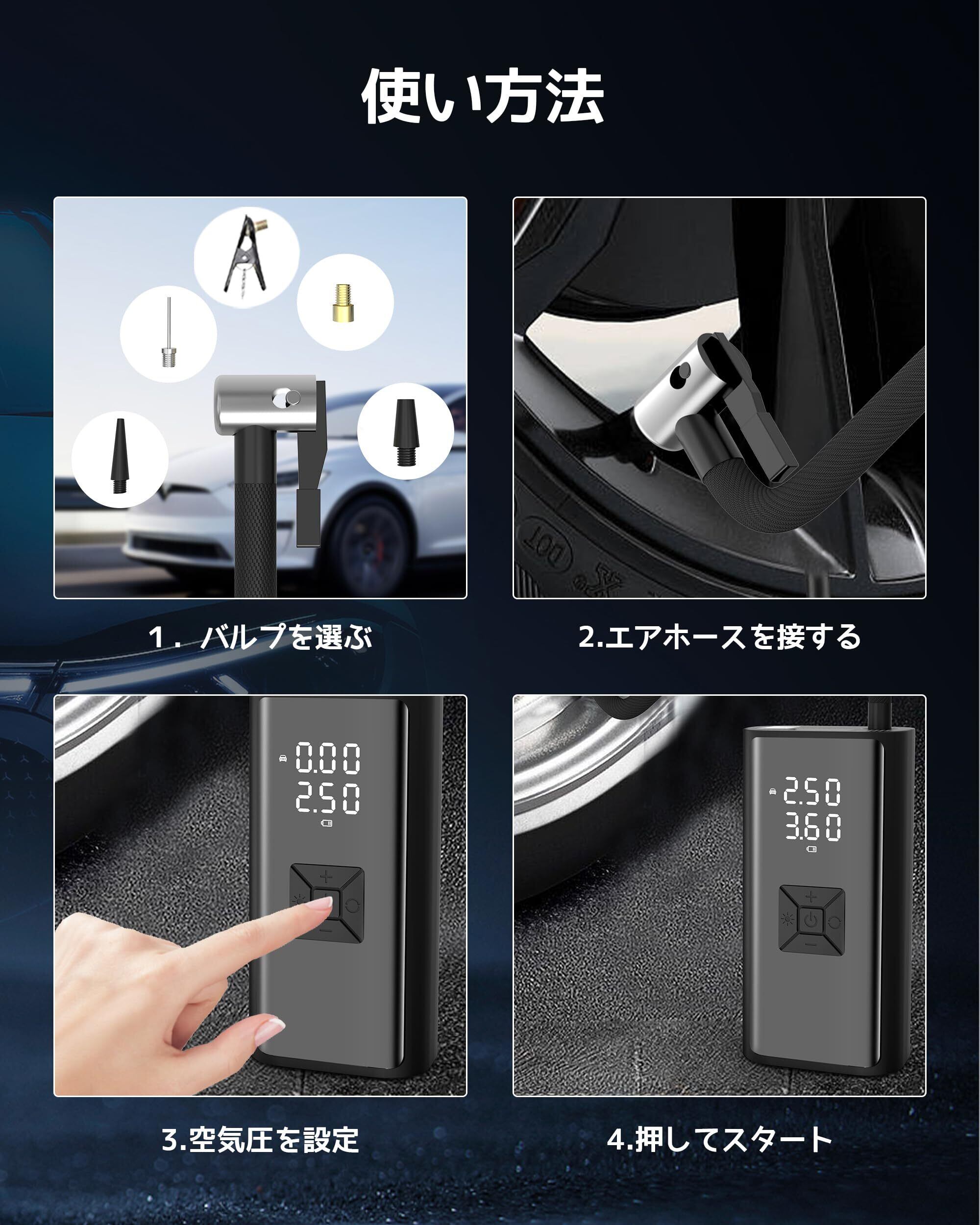 使い方法

DOT

1．バルブを選ぶ

2.エアホースを接する

0.00
2.50

2.50
3.60

3.空気圧を設定

4.押してスタート