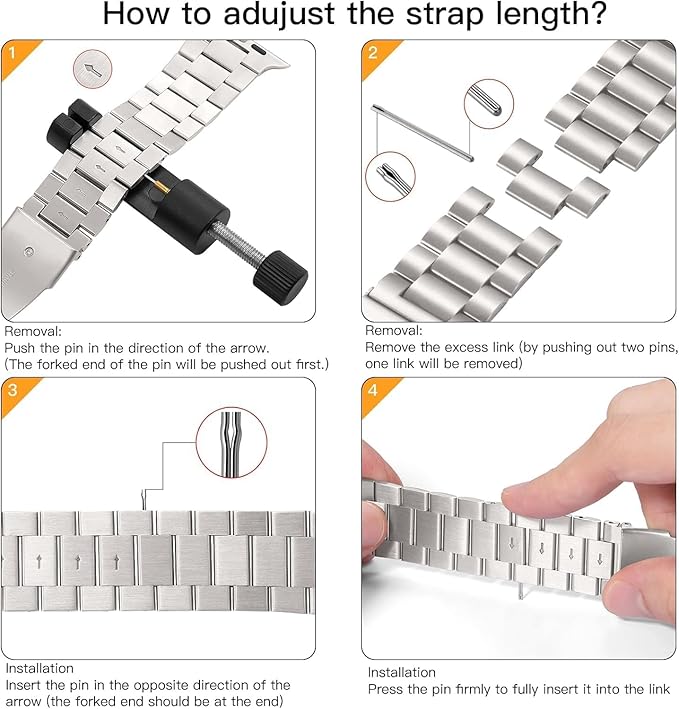 How to adujust the strap length?

1

Removal:
Push the pin in the direction of the arrow.
(The forked end of the pin will be pushed out first.)

2

Removal:
Remove the excess link (by pushing out two pins, one link will be removed)

3

Installation
Insert the pin in the opposite direction of the arrow (the forked end should be at the end)

4

Installation
Press the pin firmly to fully insert it into the link