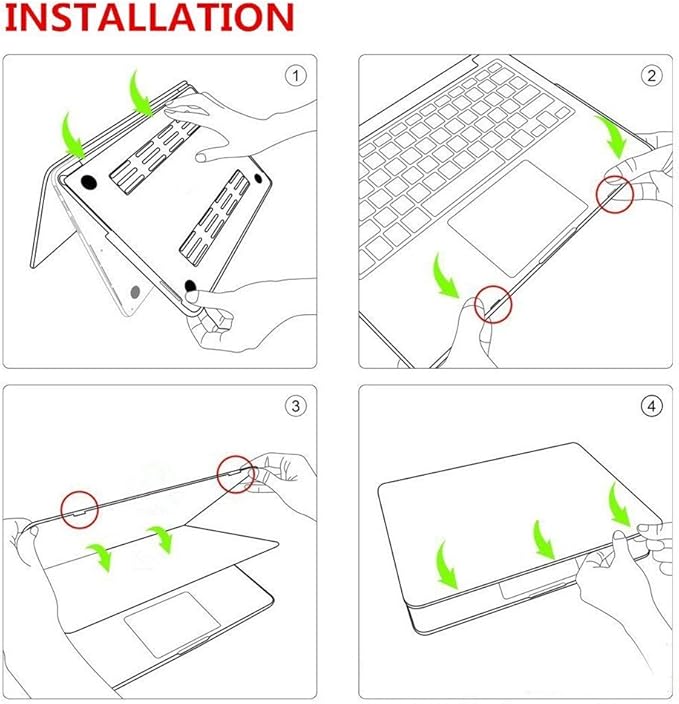 INSTALLATION

1

2

3

4