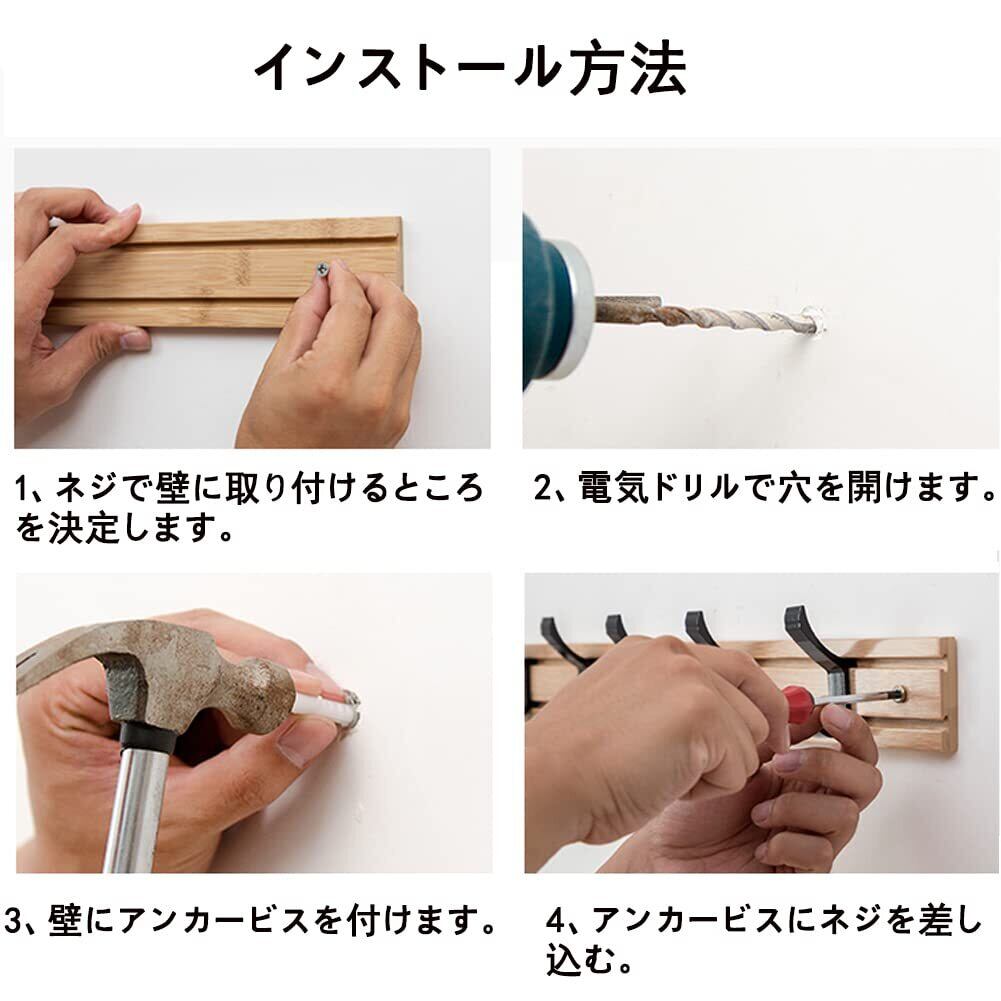 インストール方法

1、ネジで壁に取り付けるところを決定します。

2、電気ドリルで穴を開けます。

3、壁にアンカービスを付けます。

4、アンカービスにネジを差し込む。