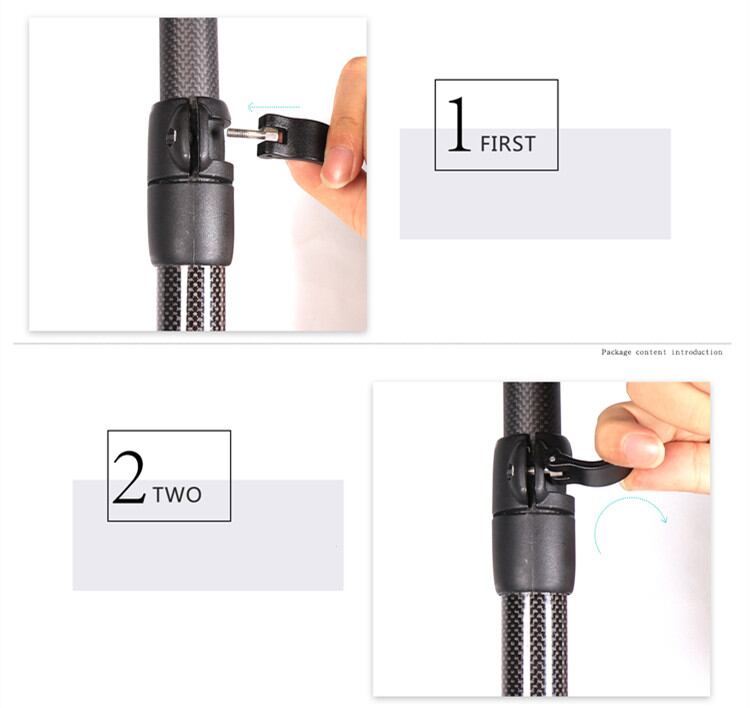 1 FIRST

Package content introduction

2 TWO