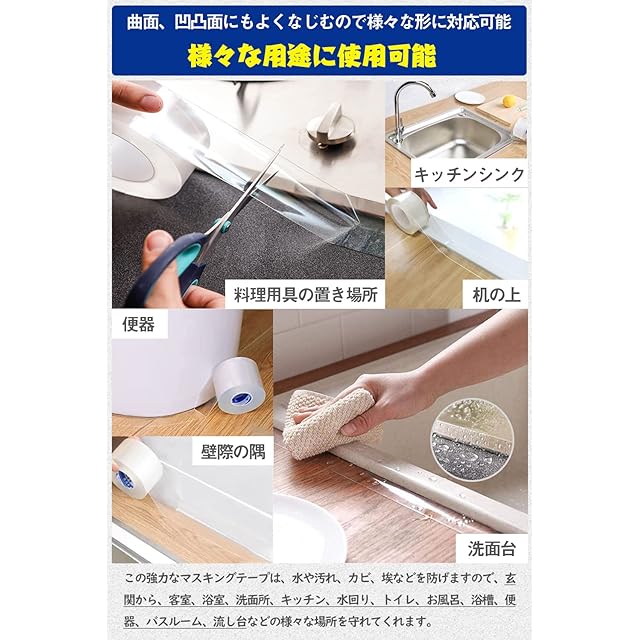 曲面、凹凸面にもよくなじむので様々な形に対応可能

様々な用途に使用可能

キッチンシンク

料理用具の置き場所

机の上

便器

壁際の隅

洗面台

この強力なマスキングテープは、水や汚れ、カビ、埃などを防げますので、玄関から、客室、浴室、洗面所、キッチン、水回り、トイレ、お風呂、浴槽、便器、バスルーム、流し台などの様々な場所を守れてくれます。