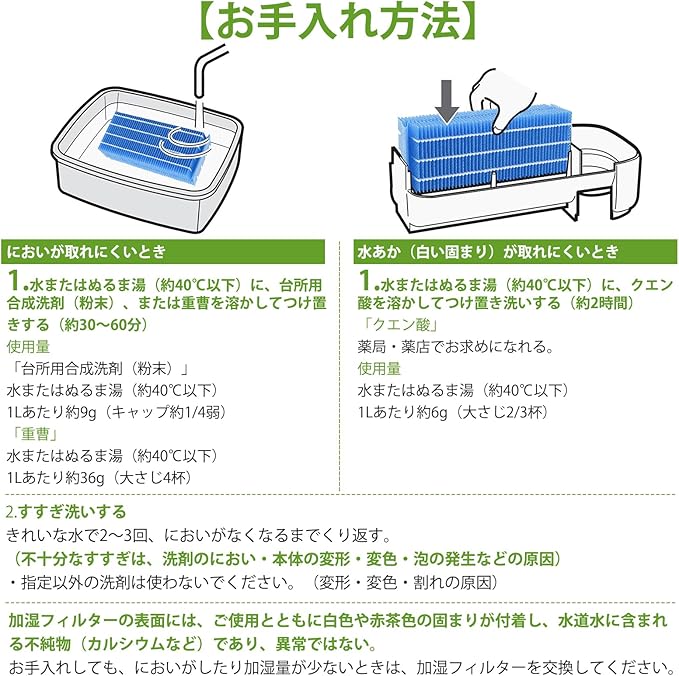 【お手入れ方法】

においが取れにくいとき

1.水またはぬるま湯（約40℃以下）に、台所用合成洗剤（粉末）、または重曹を溶かしてつけ置きする（約30～60分）
使用量
「台所用合成洗剤（粉末）」
水またはぬるま湯（約40℃以下）
1Lあたり約9g（キャップ約1/4弱）
「重曹」
水またはぬるま湯（約40℃以下）
1Lあたり約36g（大さじ4杯）

水あか（白い固まり）が取れにくいとき

1.水またはぬるま湯（約40℃以下）に、クエン酸を溶かしてつけ置き洗いする（約2時間）
「クエン酸」
薬局・薬店でお求めになれる。
使用量
水またはぬるま湯（約40℃以下）
1Lあたり約6g（大さじ2/3杯）

2.すすぎ洗いする
きれいな水で2～3回、においがなくなるまでくり返す。
（不十分なすすぎは、洗剤のにおい・本体の変形・変色・泡の発生などの原因）
・指定以外の洗剤は使わないでください。（変形・変色・割れの原因）

加湿フィルターの表面には、ご使用とともに白色や赤茶色の固まりが付着し、水道水に含まれる不純物（カルシウムなど）であり、異常ではない。
お手入れしても、においがしたり加湿量が少ないときは、加湿フィルターを交換してください。