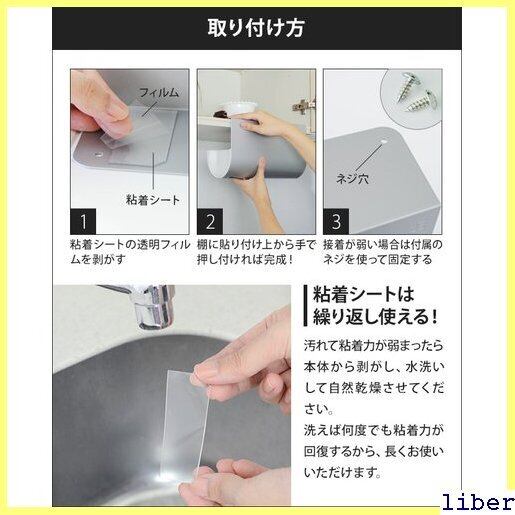 取り付け方

フィルム

粘着シート

1

粘着シートの透明フィルムを剥がす

2

棚に貼り付け上から手で押し付ければ完成！

ネジ穴

3

接着が弱い場合は付属のネジを使って固定する

粘着シートは繰り返し使える！

汚れて粘着力が弱まったら本体から剥がし、水洗いして自然乾燥させてください。
洗えば何度でも粘着力が回復するから、長くお使いいただけます。

liber