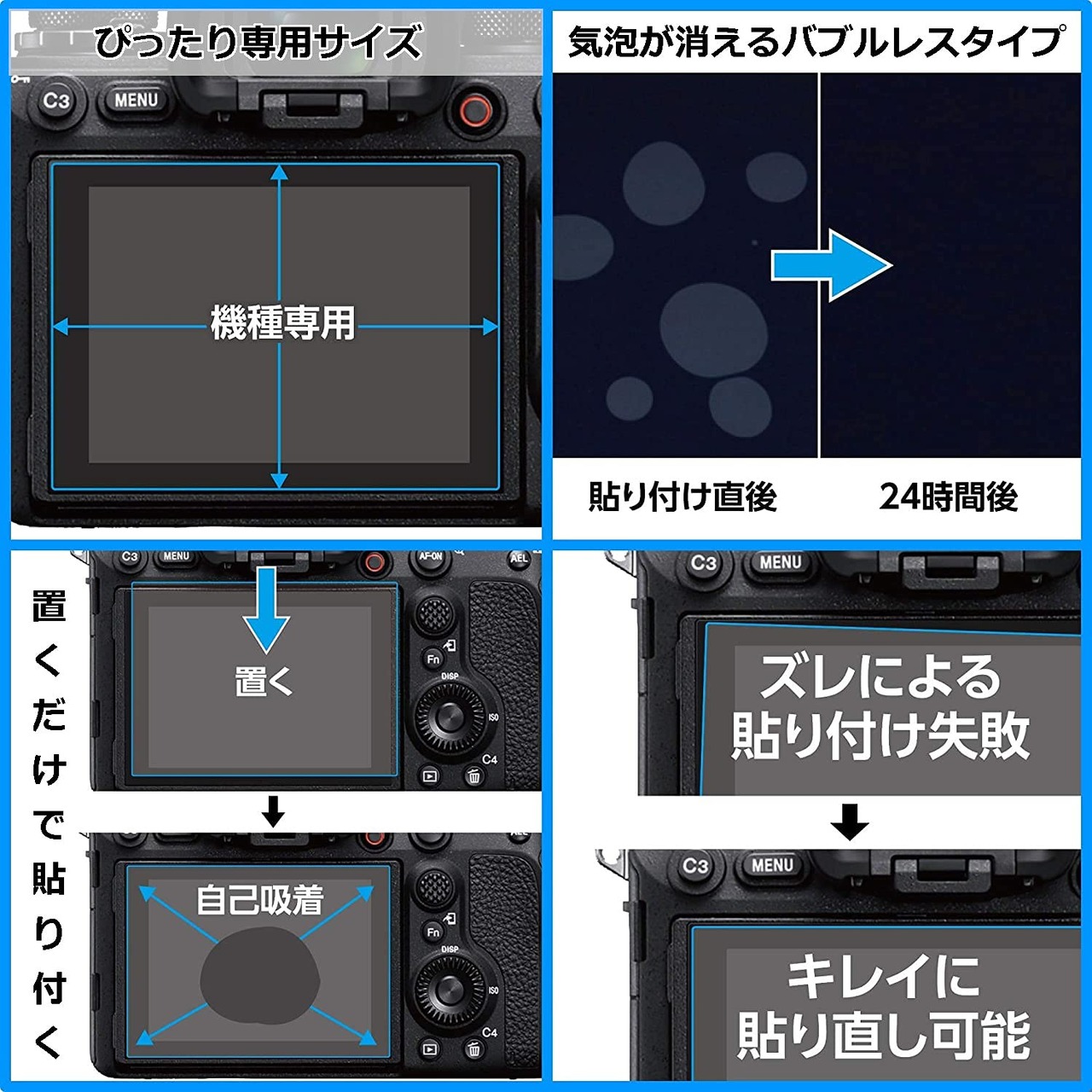 ぴったり専用サイズ

C3 MENU

機種専用

気泡が消えるバブルレスタイプ

貼り付け直後

24時間後

置くだけで貼り付く

C3 MENU AF-ON AEL

置く

Fn DISP ISO C4

自己吸着

Fn DISP ISO C4

C3 MENU

ズレによる貼り付け失敗

C3 MENU

キレイに貼り直し可能