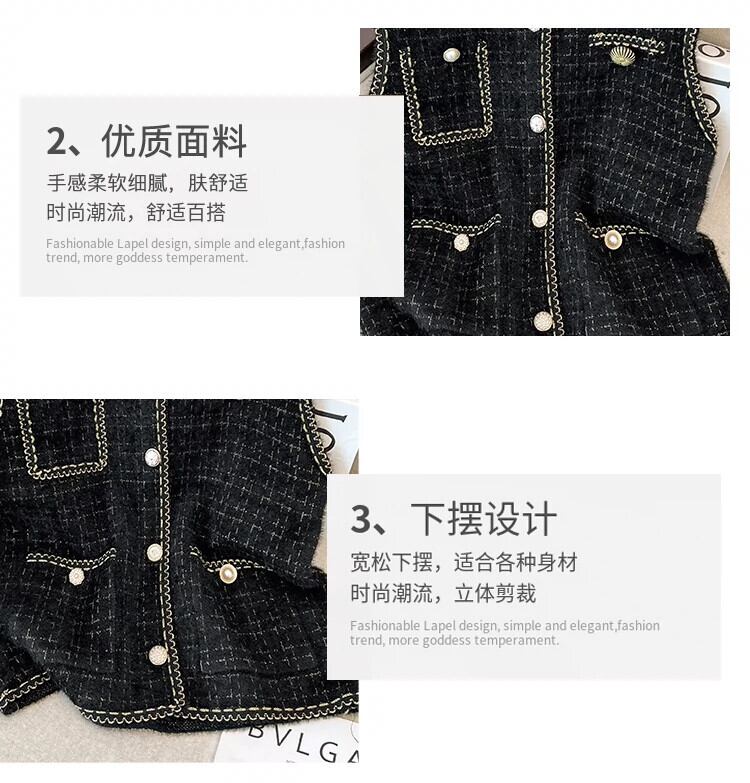 2、优质面料

手感柔软细腻，肤舒适
时尚潮流，舒适百搭

Fashionable Lapel design, simple and elegant,fashion trend, more goddess temperament.

3、下摆设计

宽松下摆，适合各种身材
时尚潮流，立体剪裁

Fashionable Lapel design, simple and elegant,fashion trend, more goddess temperament.

BVLGA