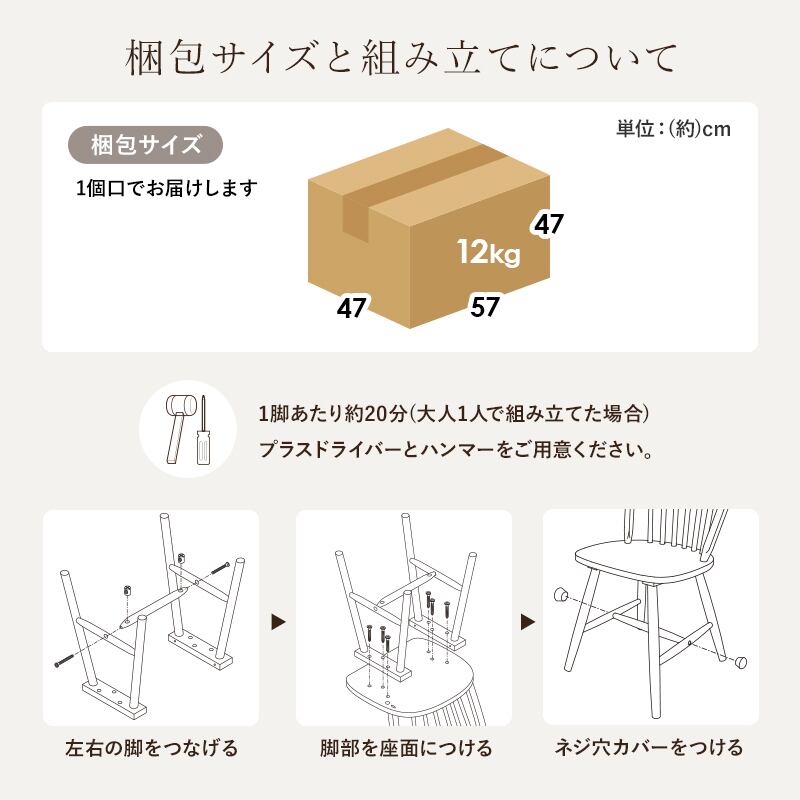 梱包サイズと組み立てについて

梱包サイズ

単位：(約)cm

1個口でお届けします

47

12kg

47

57

1脚あたり約20分(大人1人で組み立てた場合)

プラスドライバーとハンマーをご用意ください。

左右の脚をつなげる

脚部を座面につける

ネジ穴カバーをつける