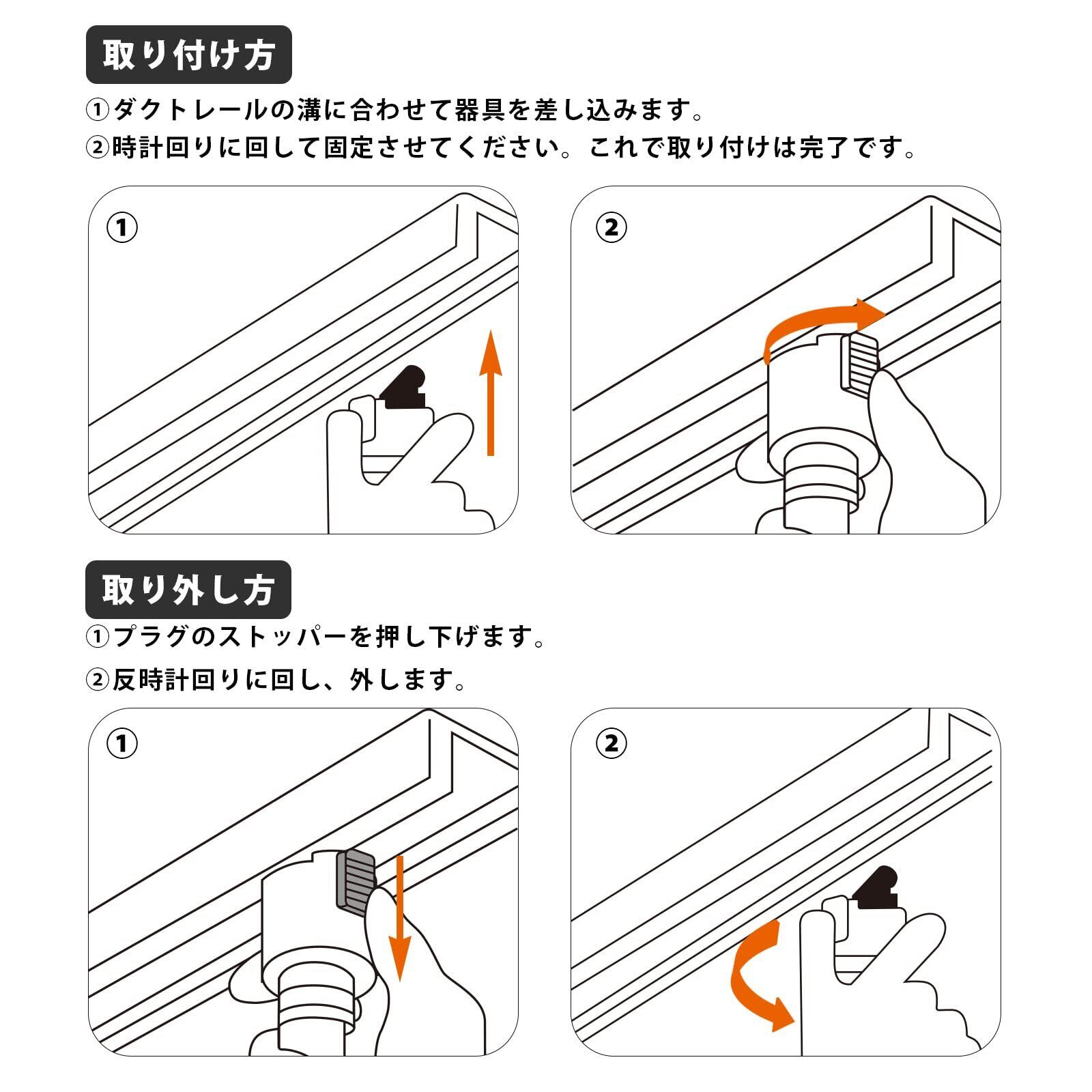 取り付け方

①ダクトレールの溝に合わせて器具を差し込みます。
②時計回りに回して固定させてください。これで取り付けは完了です。

①

②

取り外し方

①プラグのストッパーを押し下げます。
②反時計回りに回し、外します。

①

②