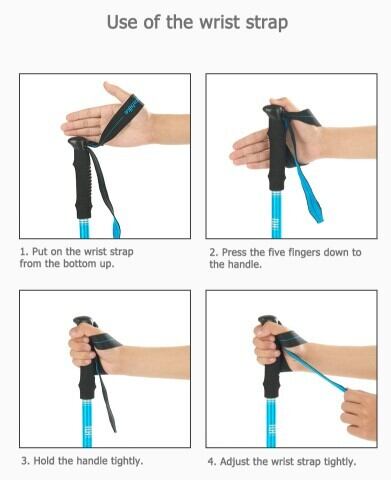 Use of the wrist strap

1. Put on the wrist strap from the bottom up.

2. Press the five fingers down to the handle.

3. Hold the handle tightly.

4. Adjust the wrist strap tightly.