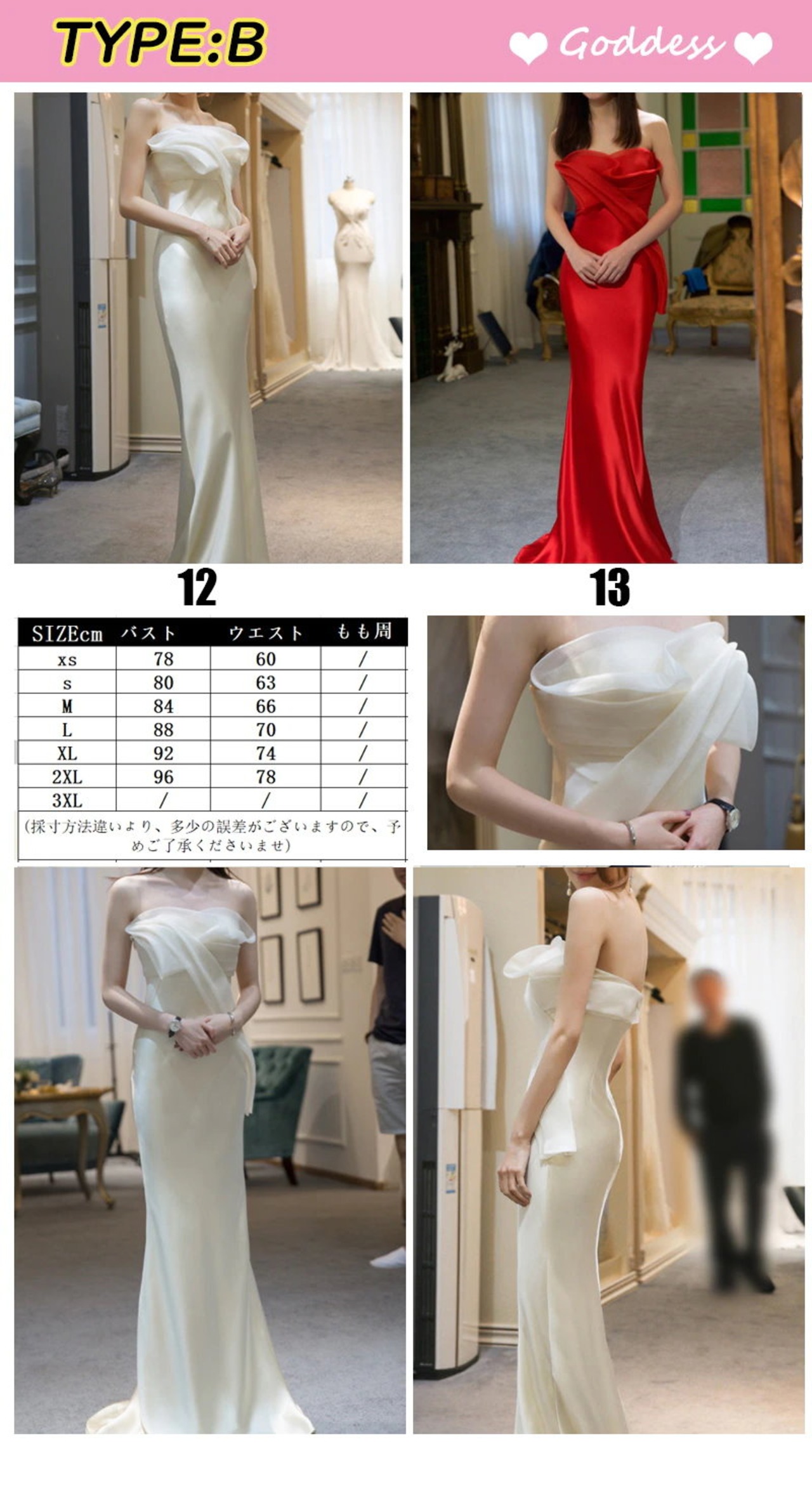 TYPE:B

Goddess

12

13

| SIZEcm | バスト | ウエスト | もも周 |
|---|---|---|---|
| xs | 78 | 60 | / |
| s | 80 | 63 | / |
| M | 84 | 66 | / |
| L | 88 | 70 | / |
| XL | 92 | 74 | / |
| 2XL | 96 | 78 | / |
| 3XL | / | / | / |

(採寸方法違いより、多少の誤差がございますので、予めご了承くださいませ)