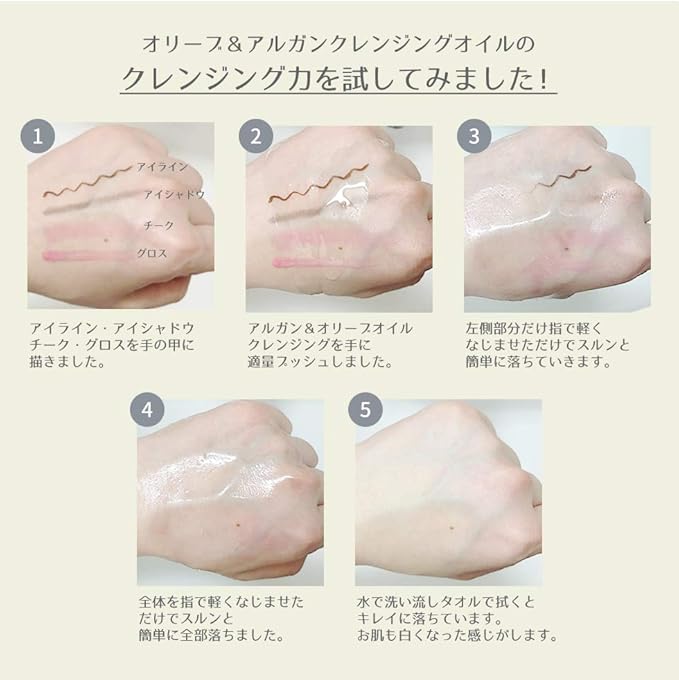 オリーブ＆アルガンクレンジングオイルの
クレンジング力を試してみました！

1
アイライン
アイシャドウ
チーク
グロス

アイライン・アイシャドウ
チーク・グロスを手の甲に
描きました。

2
アルガン＆オリーブオイル
クレンジングを手に
適量プッシュしました。

3
左側部分だけ指で軽く
なじませただけでスルンと
簡単に落ちていきます。

4
全体を指で軽くなじませた
だけでスルンと
簡単に全部落ちました。

5
水で洗い流しタオルで拭くと
キレイに落ちています。
お肌も白くなった感じがします。